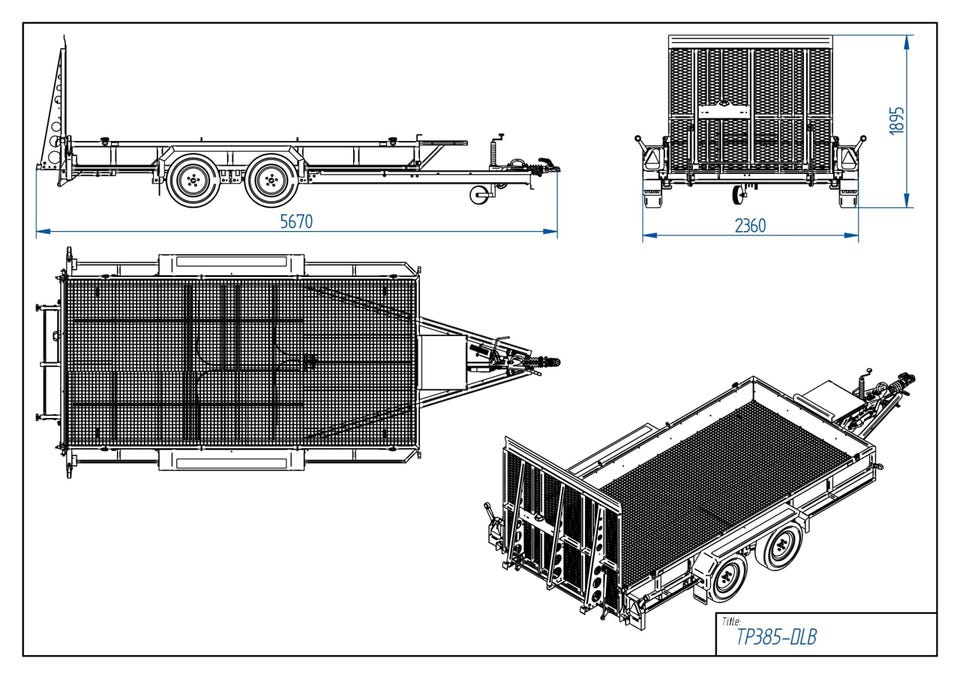 5670

1895

2360

Title:
TP385-DLB