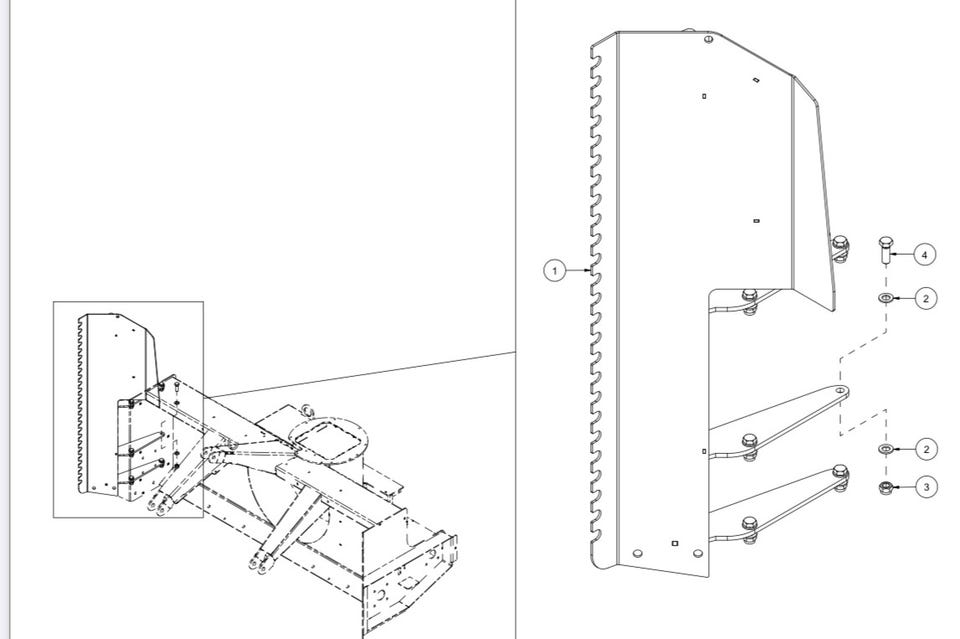 1
4
2
2
3