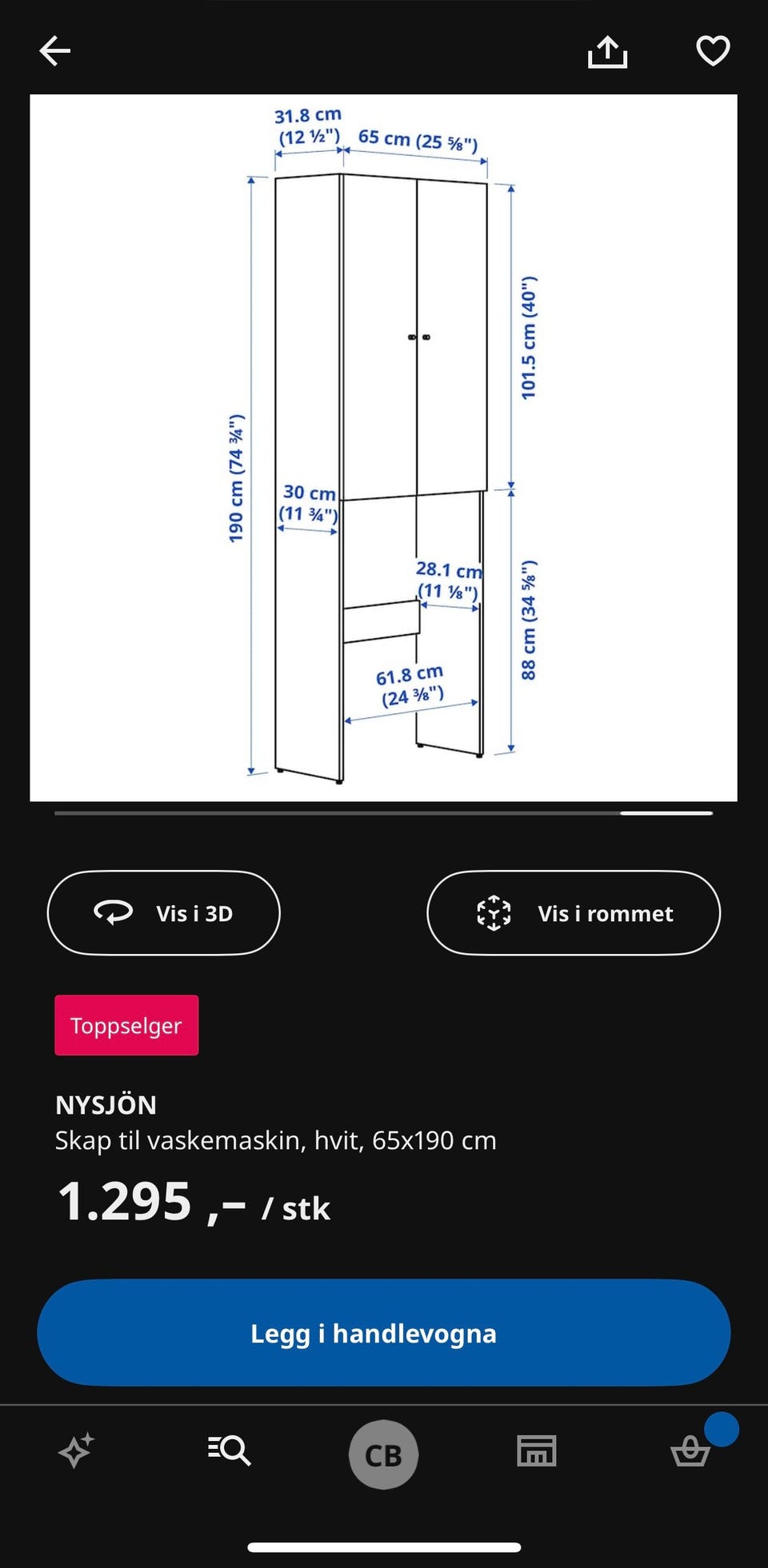 31.8 cm
(12 ½")

65 cm (25 ⅝")

190 cm (74 ¾")

101.5 cm (40")

30 cm
(11 ¾")

28.1 cm
(11 ⅛")

88 cm (34 ⅝")

61.8 cm
(24 ⅜")

Vis i 3D

Vis i rommet

Toppselger

NYSJÖN

Skap til vaskemaskin, hvit, 65x190 cm

1.295 ,– / stk

Legg i handlevogna

CB