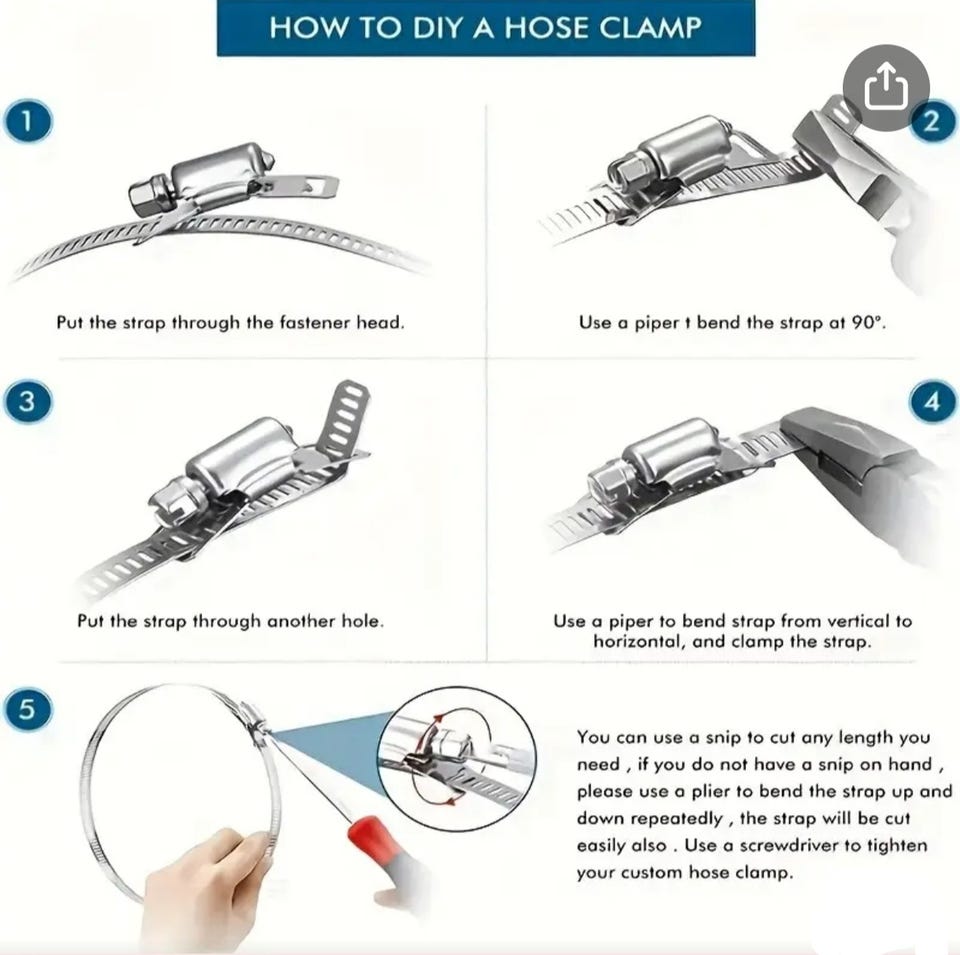 HOW TO DIY A HOSE CLAMP

1

Put the strap through the fastener head.

2

Use a piper t bend the strap at 90°.

3

Put the strap through another hole.

4

Use a piper to bend strap from vertical to horizontal, and clamp the strap.

5

You can use a snip to cut any length you need , if you do not have a snip on hand , please use a plier to bend the strap up and down repeatedly , the strap will be cut easily also . Use a screwdriver to tighten your custom hose clamp.