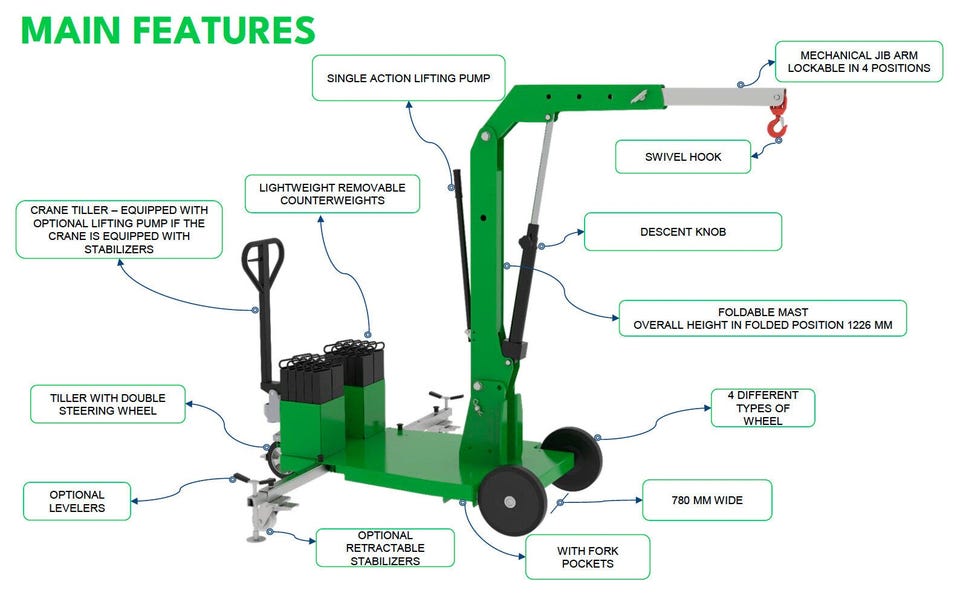 MAIN FEATURES

SINGLE ACTION LIFTING PUMP

MECHANICAL JIB ARM LOCKABLE IN 4 POSITIONS

SWIVEL HOOK

LIGHTWEIGHT REMOVABLE COUNTERWEIGHTS

CRANE TILLER – EQUIPPED WITH OPTIONAL LIFTING PUMP IF THE CRANE IS EQUIPPED WITH STABILIZERS

DESCENT KNOB

FOLDABLE MAST
OVERALL HEIGHT IN FOLDED POSITION 1226 MM

TILLER WITH DOUBLE STEERING WHEEL

4 DIFFERENT TYPES OF WHEEL

OPTIONAL LEVELERS

780 MM WIDE

OPTIONAL RETRACTABLE STABILIZERS

WITH FORK POCKETS