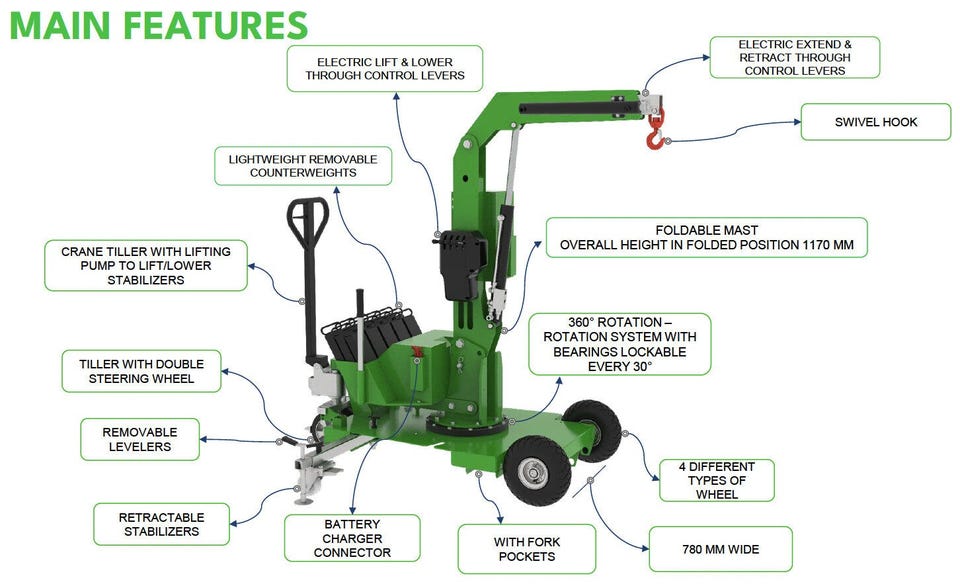 MAIN FEATURES

ELECTRIC LIFT & LOWER THROUGH CONTROL LEVERS

ELECTRIC EXTEND & RETRACT THROUGH CONTROL LEVERS

SWIVEL HOOK

LIGHTWEIGHT REMOVABLE COUNTERWEIGHTS

FOLDABLE MAST
OVERALL HEIGHT IN FOLDED POSITION 1170 MM

CRANE TILLER WITH LIFTING PUMP TO LIFT/LOWER STABILIZERS

360° ROTATION – ROTATION SYSTEM WITH BEARINGS LOCKABLE EVERY 30°

TILLER WITH DOUBLE STEERING WHEEL

REMOVABLE LEVELERS

4 DIFFERENT TYPES OF WHEEL

RETRACTABLE STABILIZERS

BATTERY CHARGER CONNECTOR

WITH FORK POCKETS

780 MM WIDE