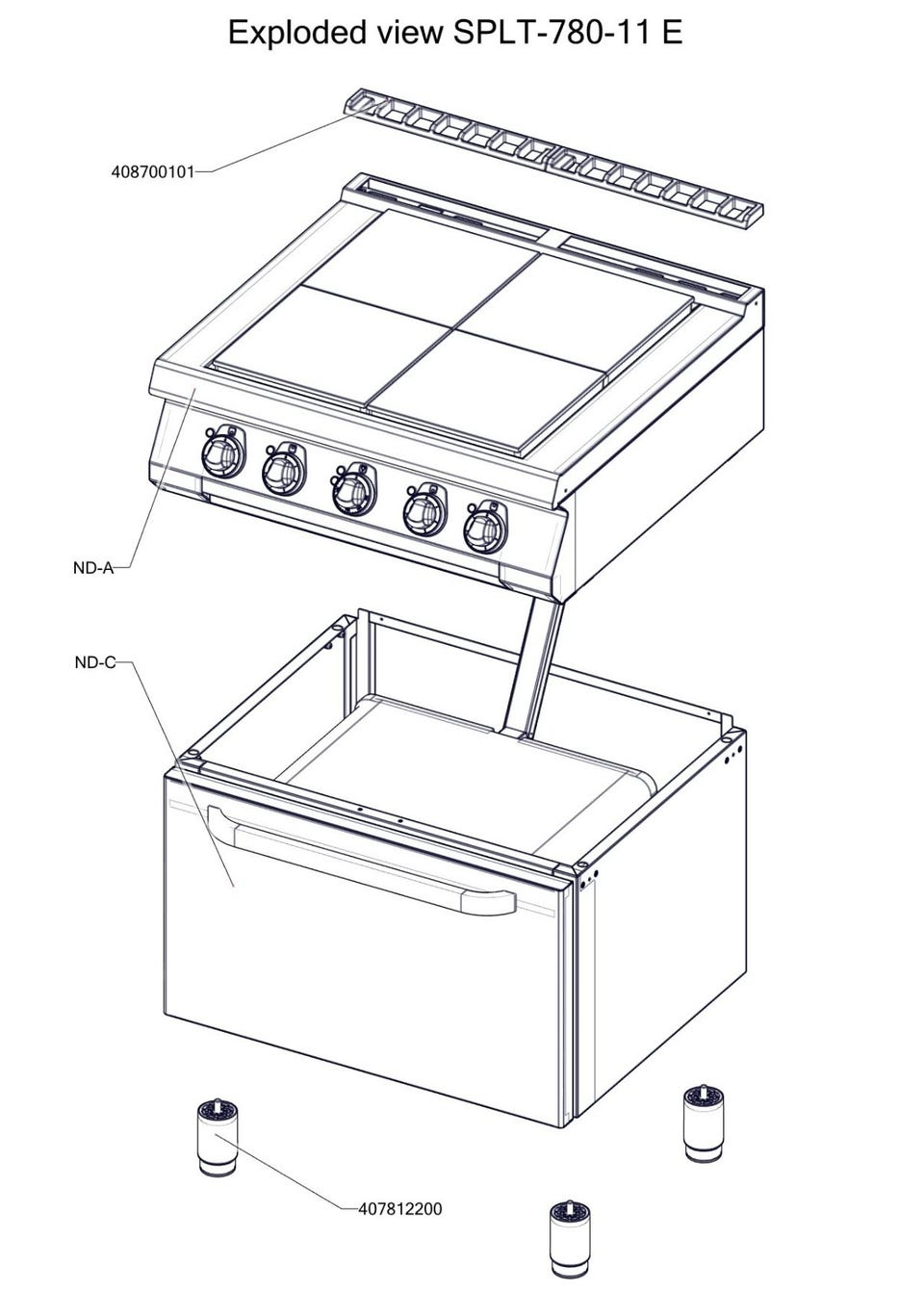 Exploded view SPLT-780-11 E

408700101

ND-A

ND-C

407812200