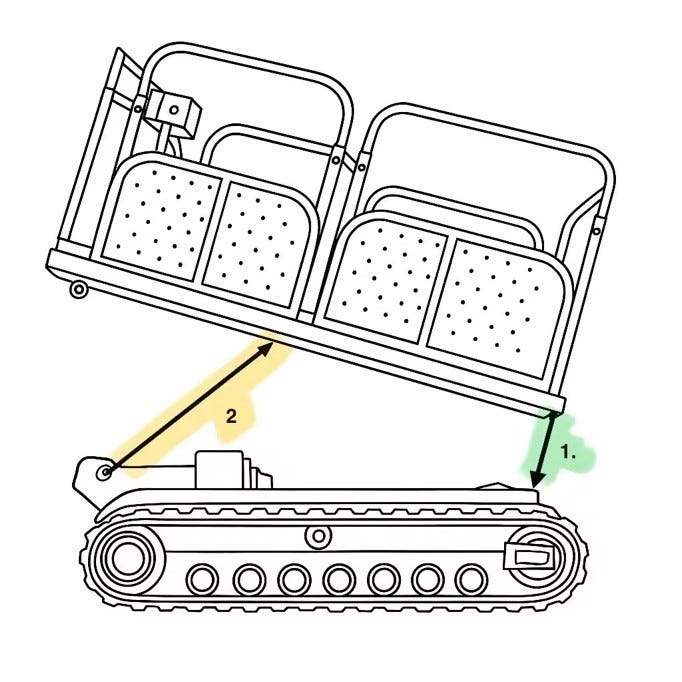 2

1.