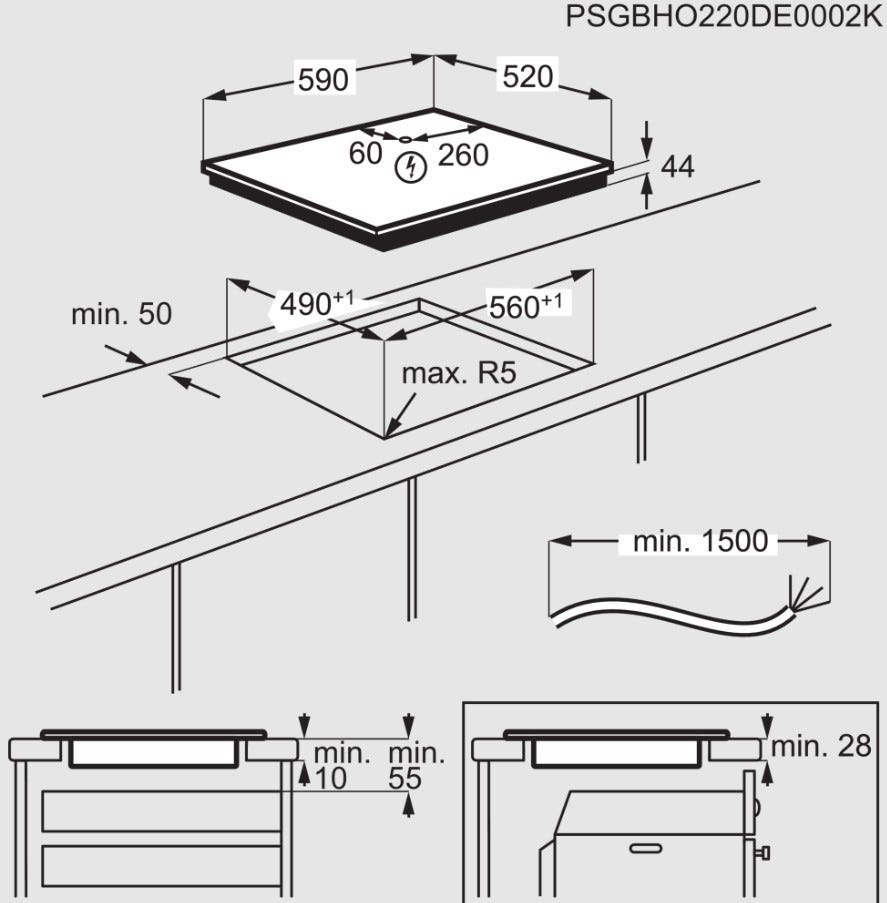 PSGBHO220DE0002K

590
520
60
260
44
min. 50
$490^{+1}$
$560^{+1}$
max. R5
min. 1500
min. 10
min. 55
min. 28