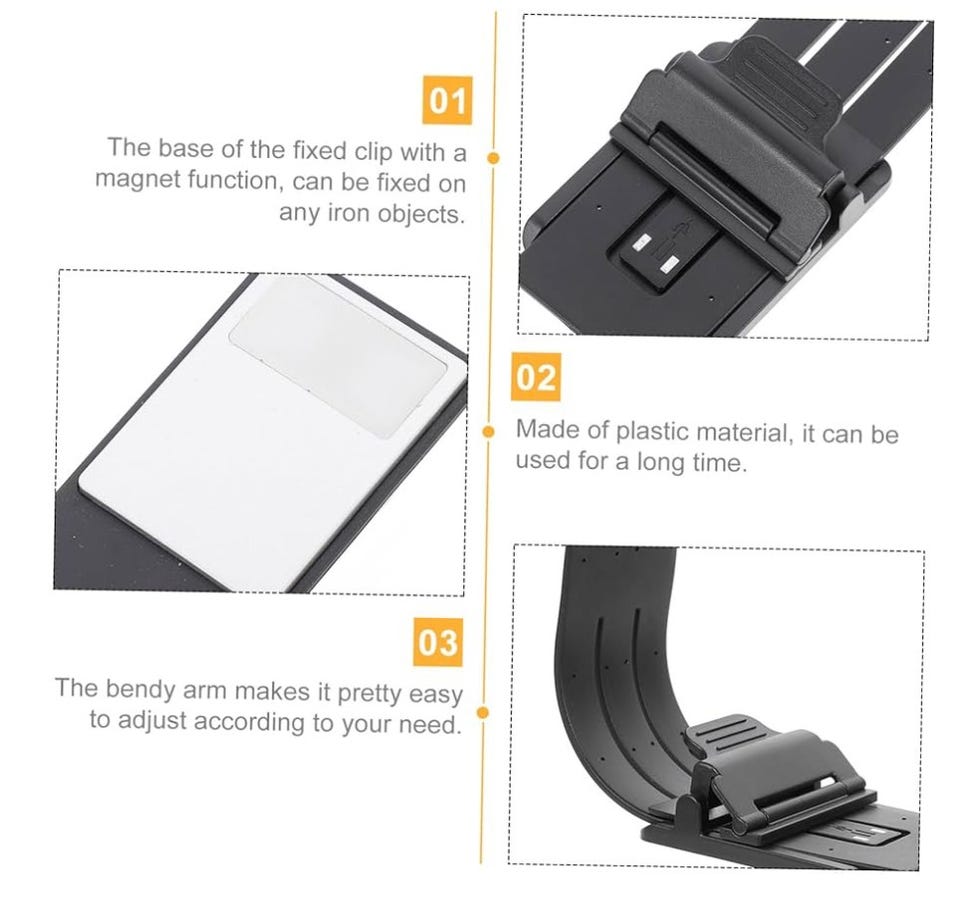 01

The base of the fixed clip with a magnet function, can be fixed on any iron objects.

02

Made of plastic material, it can be used for a long time.

03

The bendy arm makes it pretty easy to adjust according to your need.