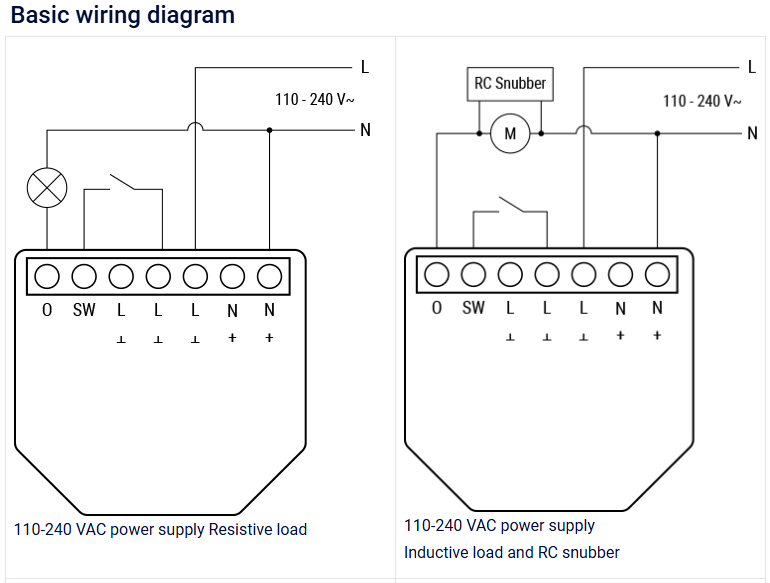 Basic wiring diagram

L
110 - 240 V~
N

O SW L L L N N
⊥ ⊥ ⊥ + +

110-240 VAC power supply Resistive load

RC Snubber
M
L
110 - 240 V~
N

O SW L L L N N
⊥ ⊥ ⊥ + +

110-240 VAC power supply
Inductive load and RC snubber