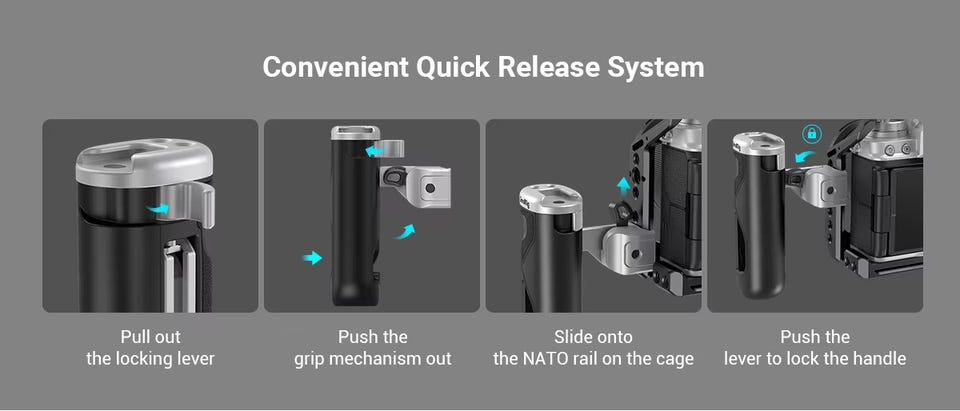 Convenient Quick Release System

Pull out the locking lever

Push the grip mechanism out

Slide onto the NATO rail on the cage

Push the lever to lock the handle