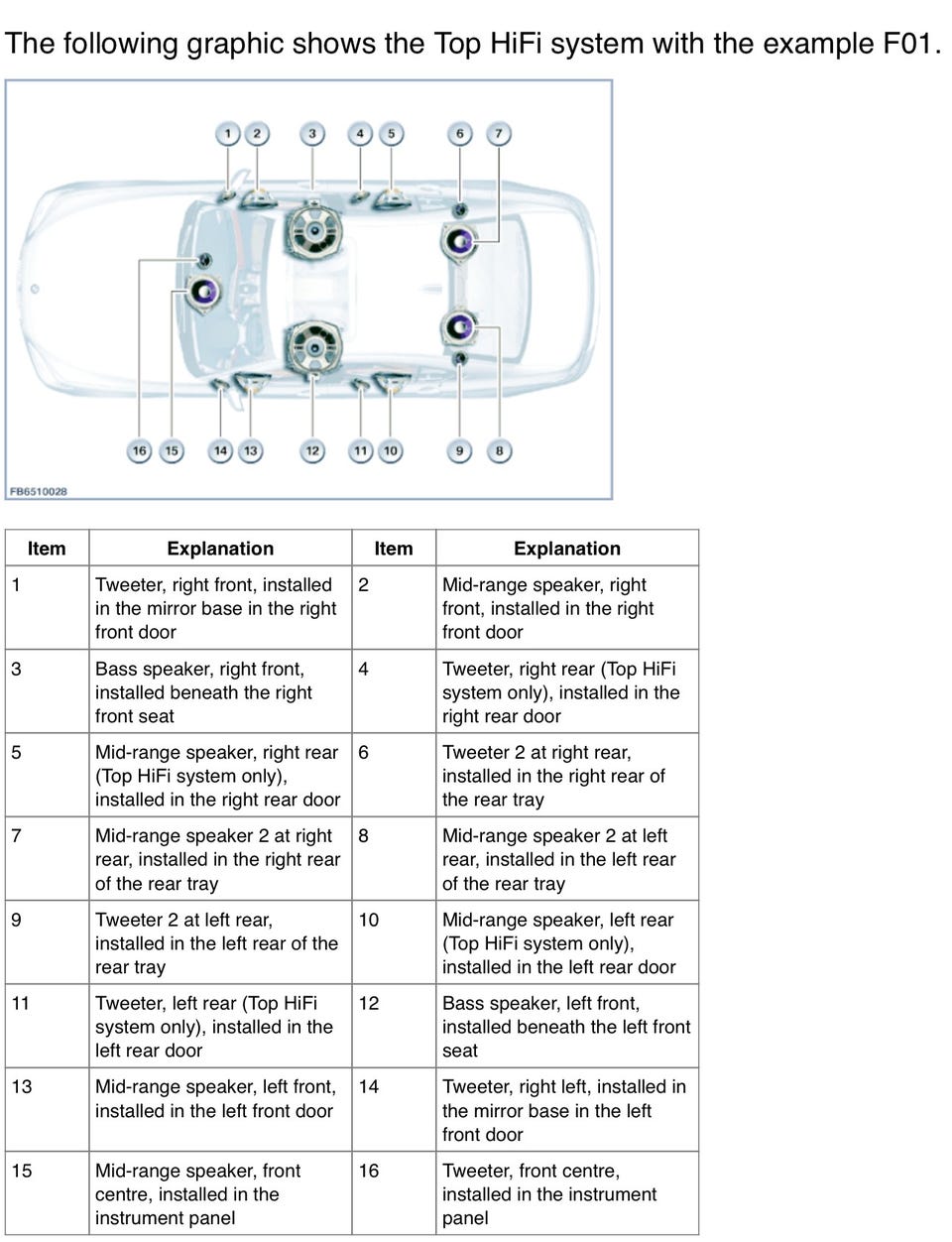 The following graphic shows the Top HiFi system with the example F01.

1 2 3 4 5 6 7

16 15 14 13 12 11 10 9 8

FB6510028

| Item | Explanation | Item | Explanation |
|---|---|---|---|
| 1 | Tweeter, right front, installed in the mirror base in the right front door | 2 | Mid-range speaker, right front, installed in the right front door |
| 3 | Bass speaker, right front, installed beneath the right front seat | 4 | Tweeter, right rear (Top HiFi system only), installed in the right rear door |
| 5 | Mid-range speaker, right rear (Top HiFi system only), installed in the right rear door | 6 | Tweeter 2 at right rear, installed in the right rear of the rear tray |
| 7 | Mid-range speaker 2 at right rear, installed in the right rear of the rear tray | 8 | Mid-range speaker 2 at left rear, installed in the left rear of the rear tray |
| 9 | Tweeter 2 at left rear, installed in the left rear of the rear tray | 10 | Mid-range speaker, left rear (Top HiFi system only), installed in the left rear door |
| 11 | Tweeter, left rear (Top HiFi system only), installed in the left rear door | 12 | Bass speaker, left front, installed beneath the left front seat |
| 13 | Mid-range speaker, left front, installed in the left front door | 14 | Tweeter, right left, installed in the mirror base in the left front door |
| 15 | Mid-range speaker, front centre, installed in the instrument panel | 16 | Tweeter, front centre, installed in the instrument panel |