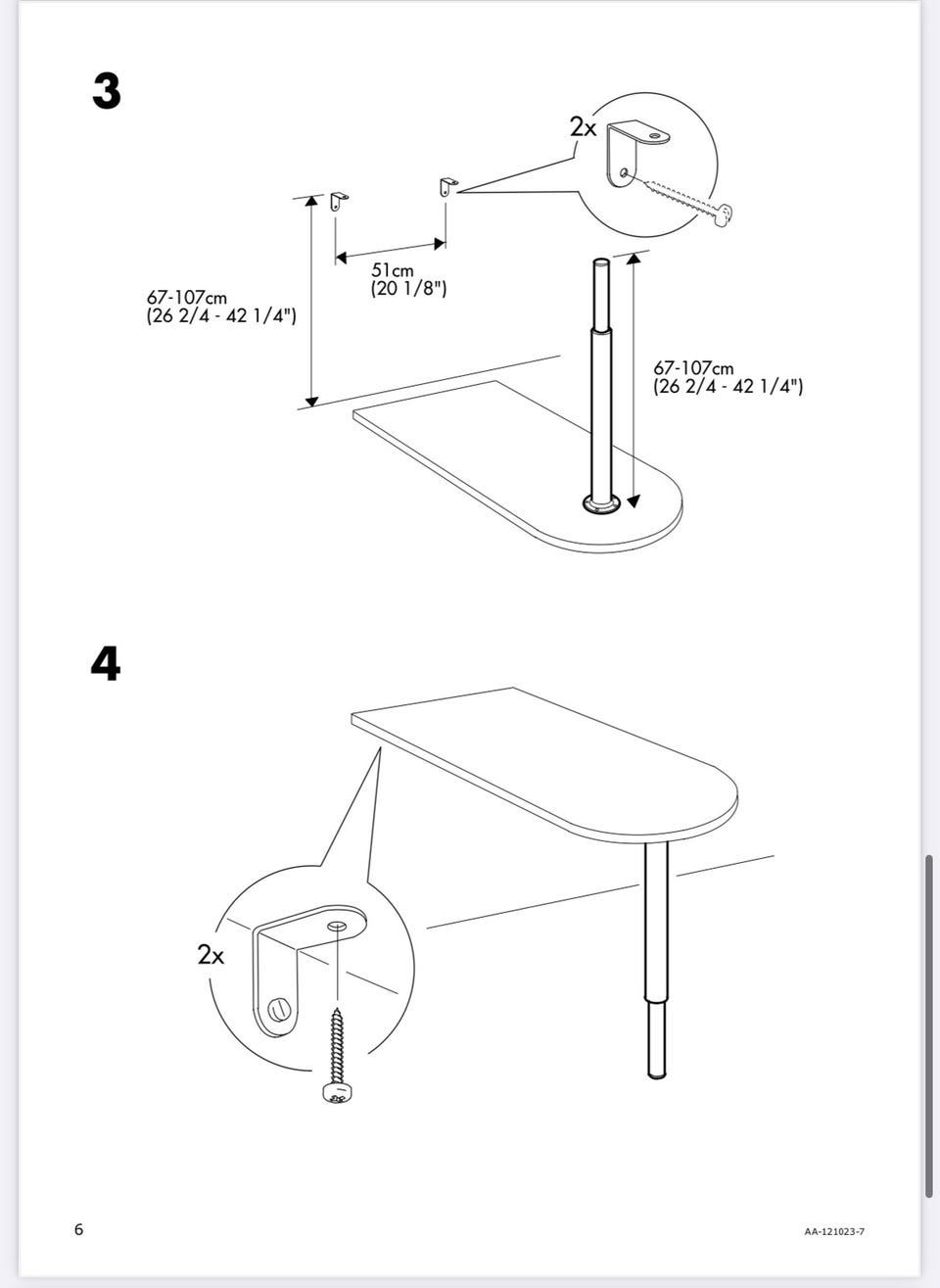 3

2x

51cm
(20 1/8")

67-107cm
(26 2/4 - 42 1/4")

67-107cm
(26 2/4 - 42 1/4")

4

2x

6

AA-121023-7