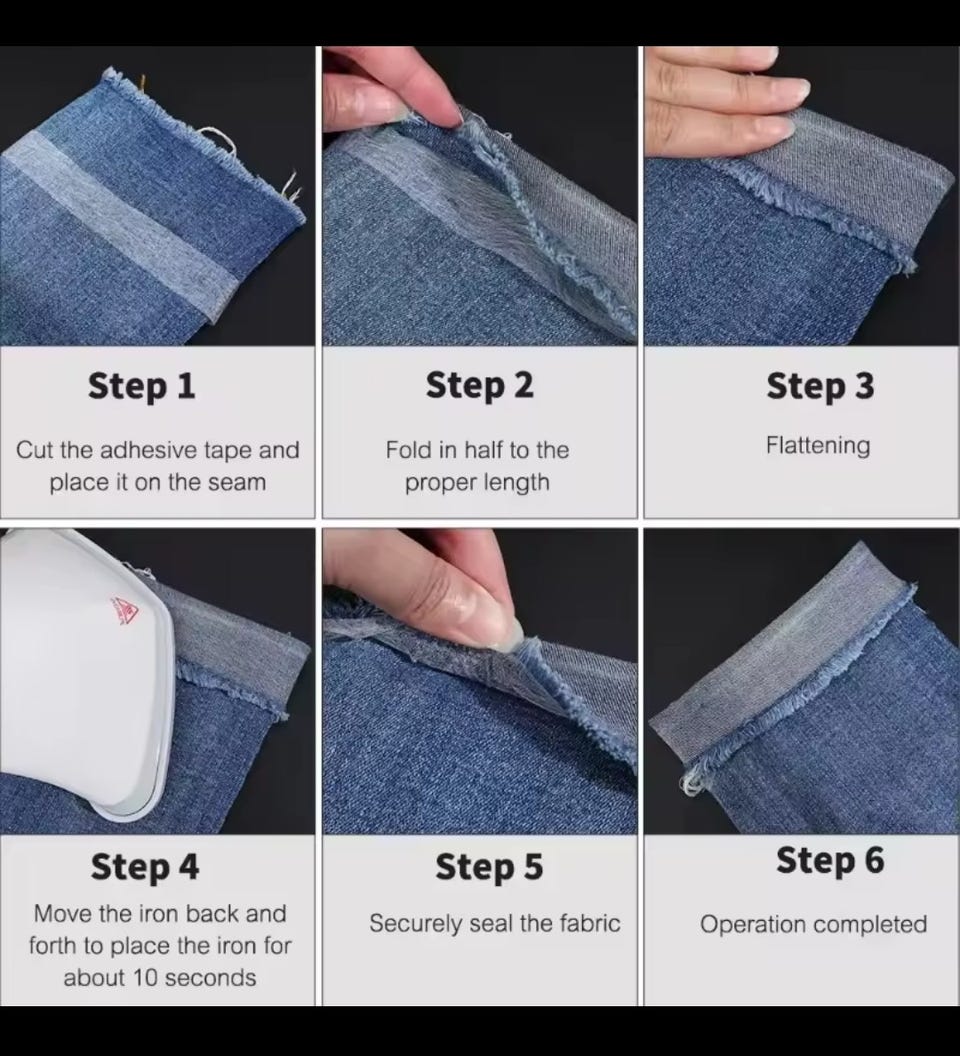 Step 1

Cut the adhesive tape and place it on the seam

Step 2

Fold in half to the proper length

Step 3

Flattening

Step 4

Move the iron back and forth to place the iron for about 10 seconds

Step 5

Securely seal the fabric

Step 6

Operation completed