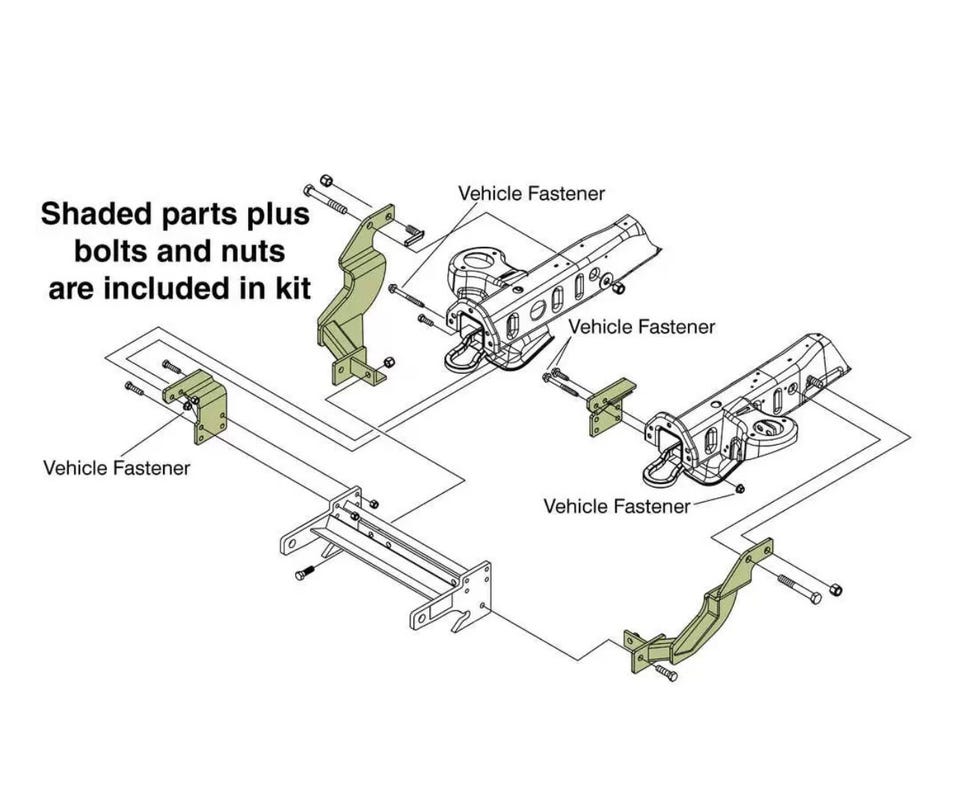 Shaded parts plus bolts and nuts are included in kit

Vehicle Fastener

Vehicle Fastener

Vehicle Fastener

Vehicle Fastener