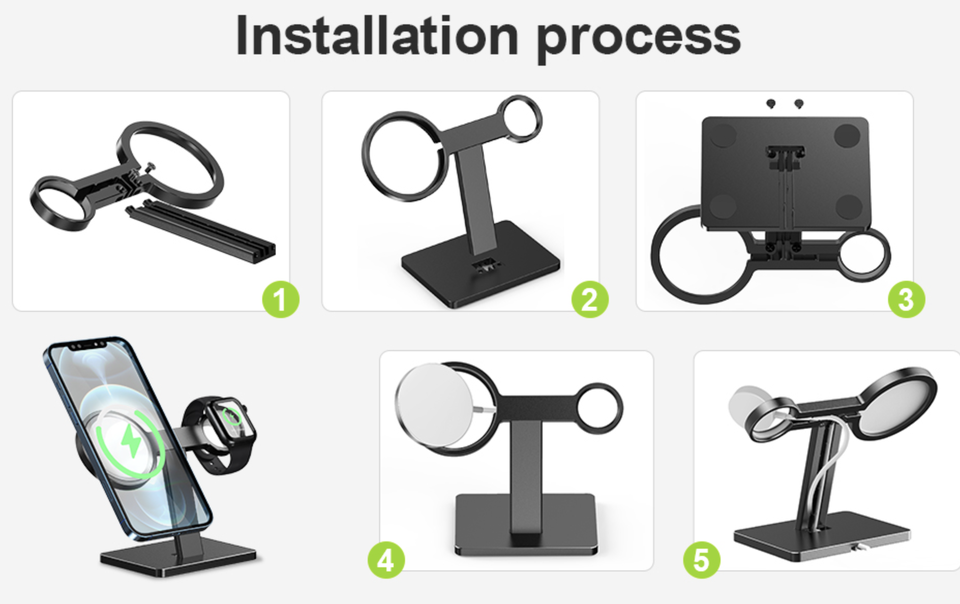 Installation process

1

2

3

4

5