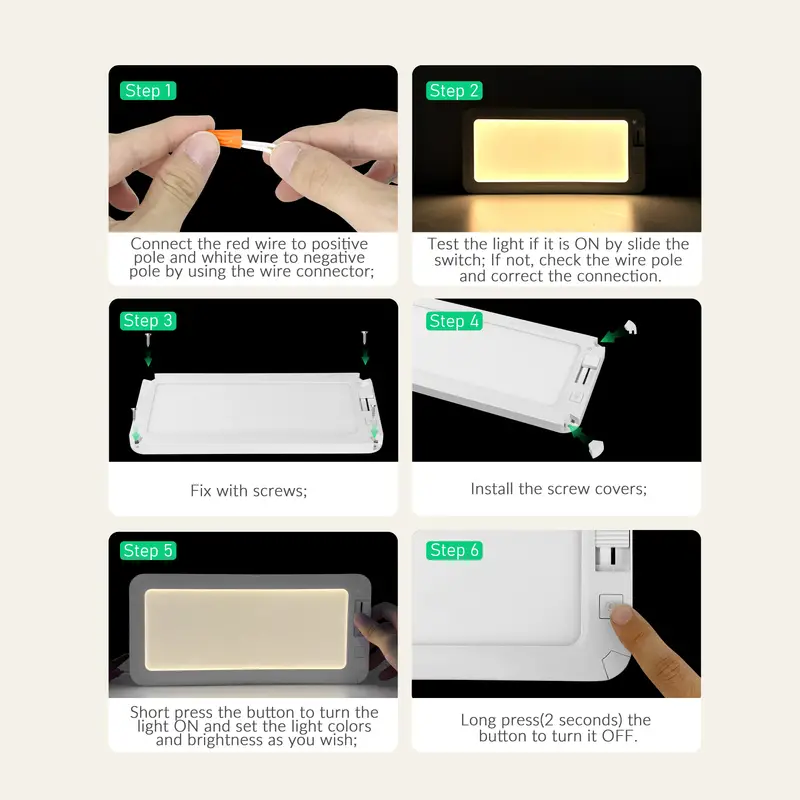 Step 1

Connect the red wire to positive pole and white wire to negative pole by using the wire connector;

Step 2

Test the light if it is ON by slide the switch; If not, check the wire pole and correct the connection.

Step 3

Fix with screws;

Step 4

Install the screw covers;

Step 5

Short press the button to turn the light ON and set the light colors and brightness as you wish;

Step 6

Long press(2 seconds) the button to turn it OFF.