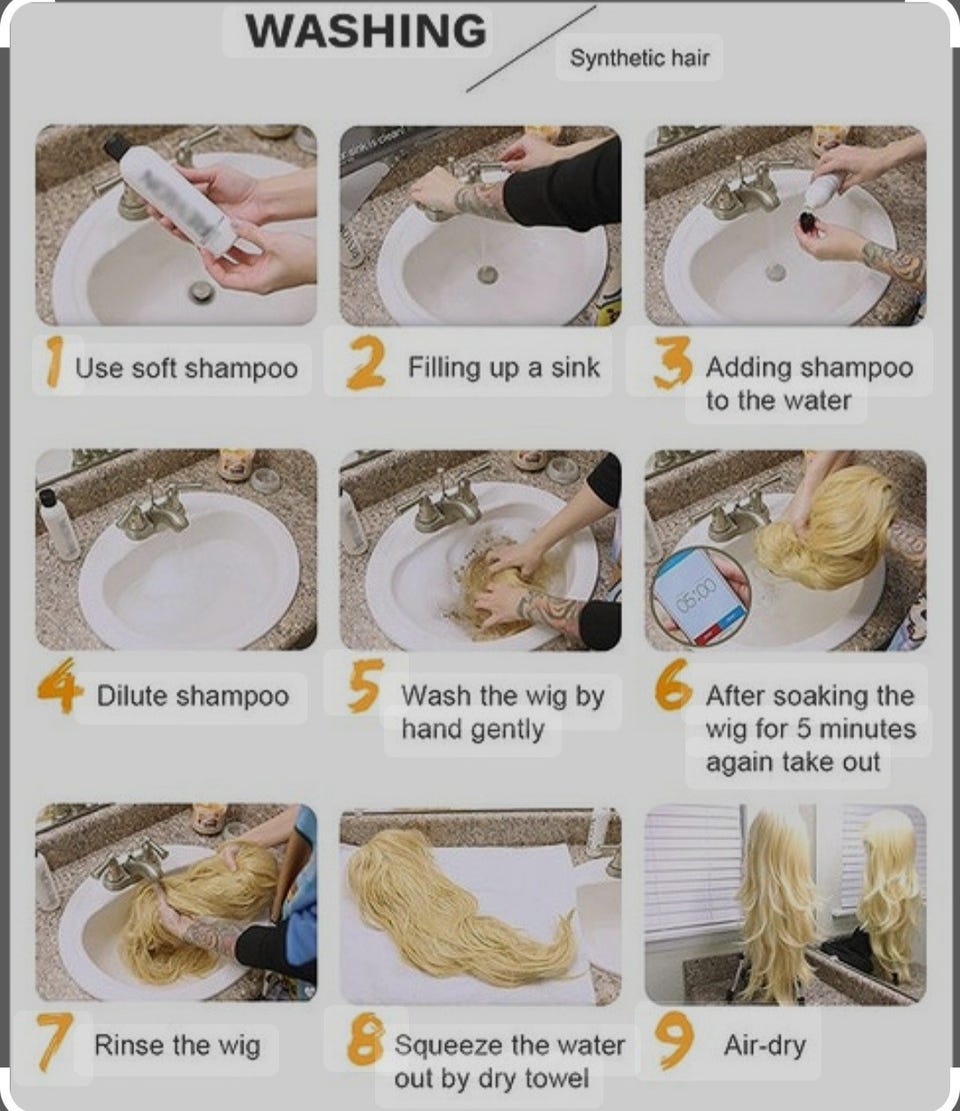 WASHING

Synthetic hair

1 Use soft shampoo

2 Filling up a sink

3 Adding shampoo to the water

4 Dilute shampoo

5 Wash the wig by hand gently

05:00

6 After soaking the wig for 5 minutes again take out

7 Rinse the wig

8 Squeeze the water out by dry towel

9 Air-dry