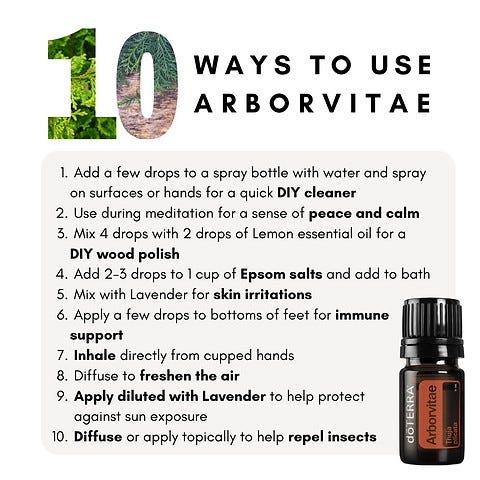 10 WAYS TO USE ARBORVITAE

1. Add a few drops to a spray bottle with water and spray on surfaces or hands for a quick DIY cleaner
2. Use during meditation for a sense of peace and calm
3. Mix 4 drops with 2 drops of Lemon essential oil for a DIY wood polish
4. Add 2-3 drops to 1 cup of Epsom salts and add to bath
5. Mix with Lavender for skin irritations
6. Apply a few drops to bottoms of feet for immune support
7. Inhale directly from cupped hands
8. Diffuse to freshen the air
9. Apply diluted with Lavender to help protect against sun exposure
10. Diffuse or apply topically to help repel insects

dōTERRA
Arborvitae
Thuja plicata