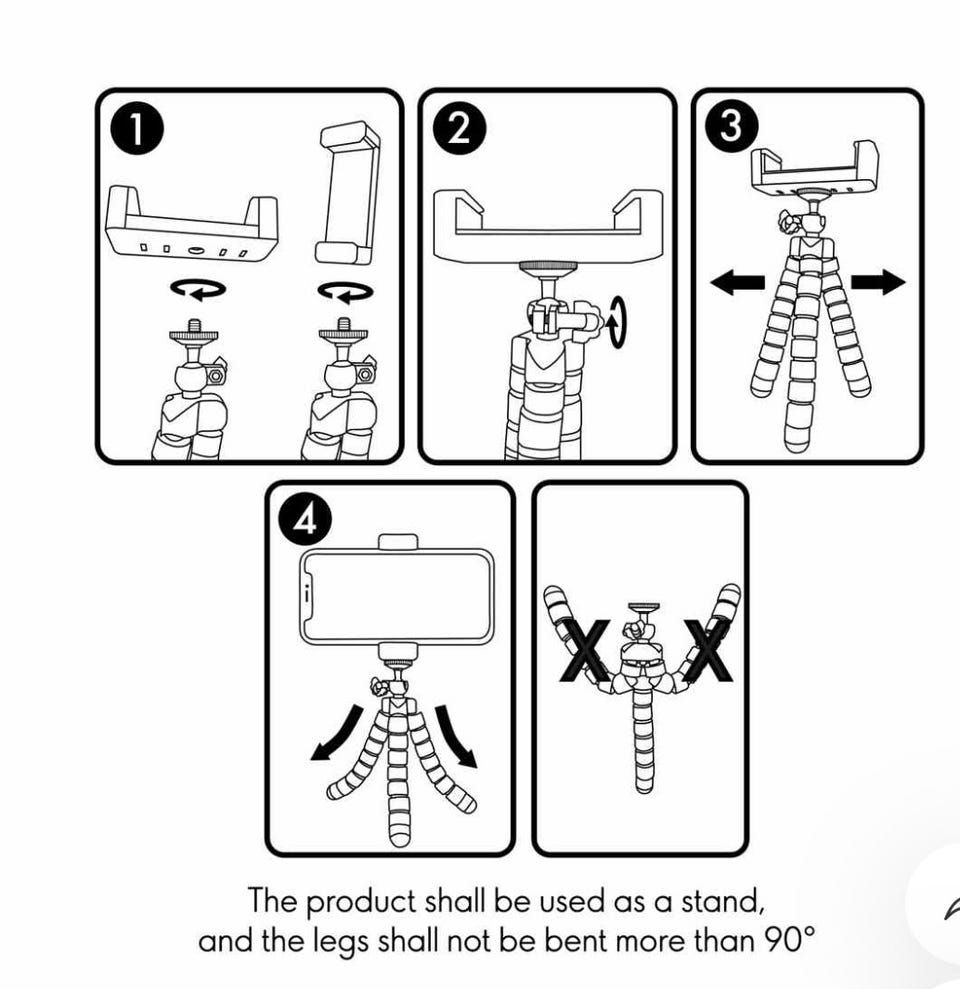 1

2

3

4

X X

The product shall be used as a stand, and the legs shall not be bent more than 90°