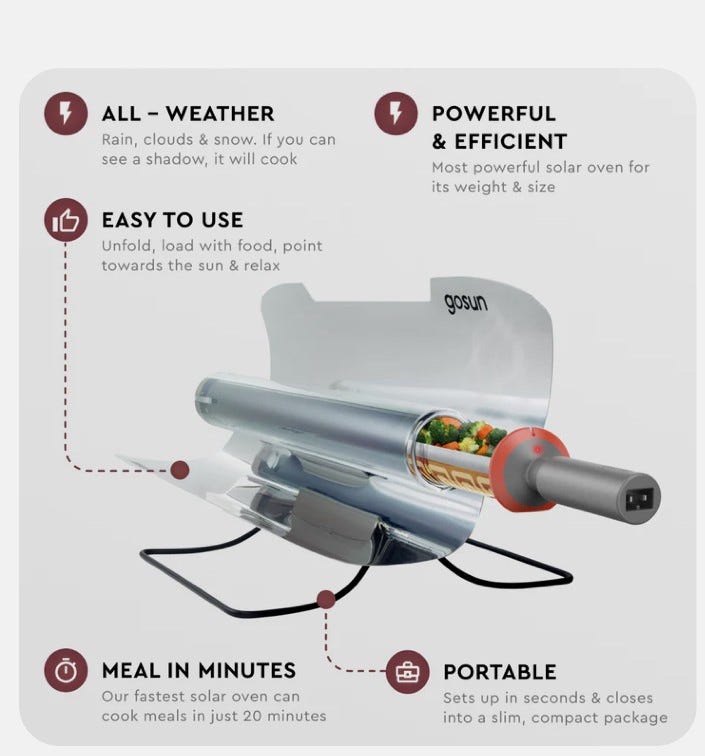 ALL – WEATHER
Rain, clouds & snow. If you can see a shadow, it will cook

POWERFUL & EFFICIENT
Most powerful solar oven for its weight & size

EASY TO USE
Unfold, load with food, point towards the sun & relax

gosun

MEAL IN MINUTES
Our fastest solar oven can cook meals in just 20 minutes

PORTABLE
Sets up in seconds & closes into a slim, compact package