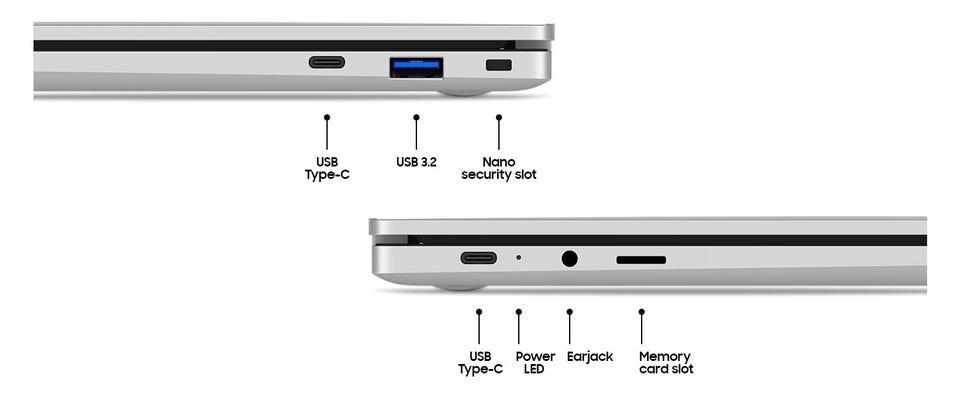 USB Type-C

USB 3.2

Nano security slot

USB Type-C

Power LED

Earjack

Memory card slot