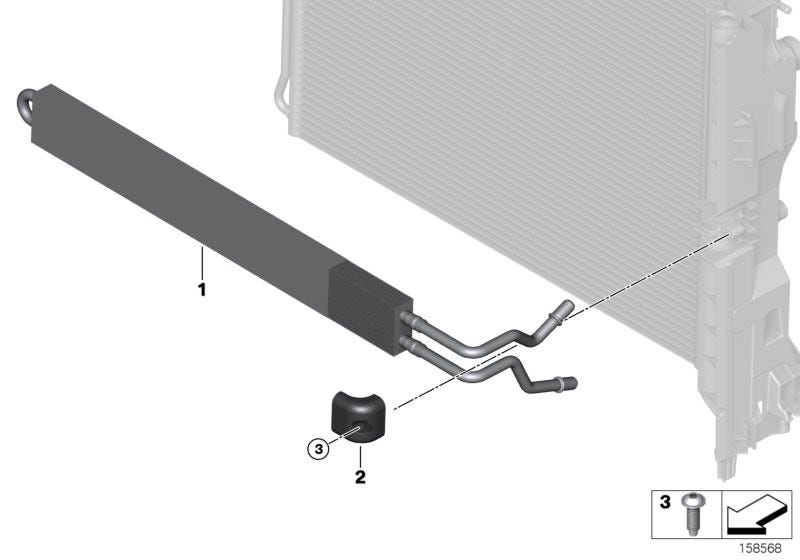 1

3

2

3

158568