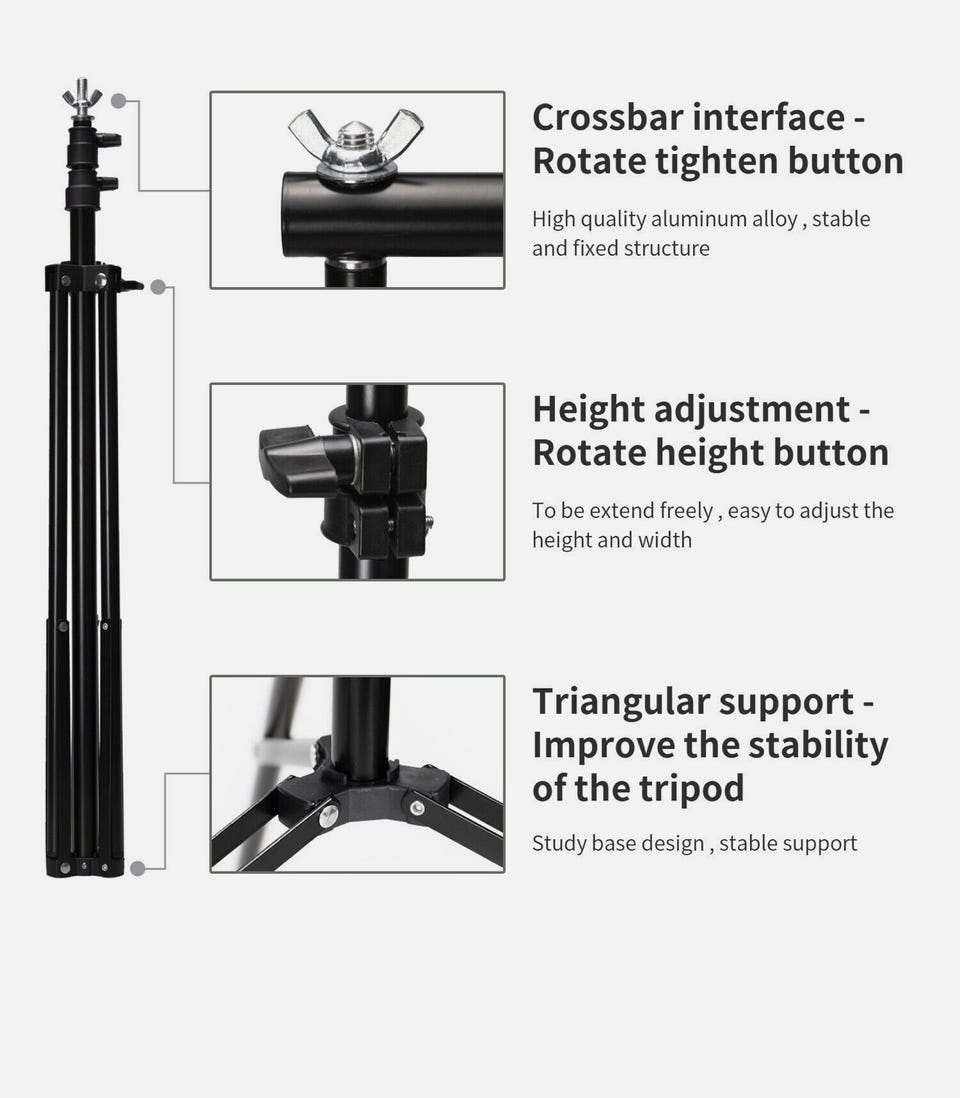 Crossbar interface - Rotate tighten button

High quality aluminum alloy , stable and fixed structure

Height adjustment - Rotate height button

To be extend freely , easy to adjust the height and width

Triangular support - Improve the stability of the tripod

Study base design , stable support