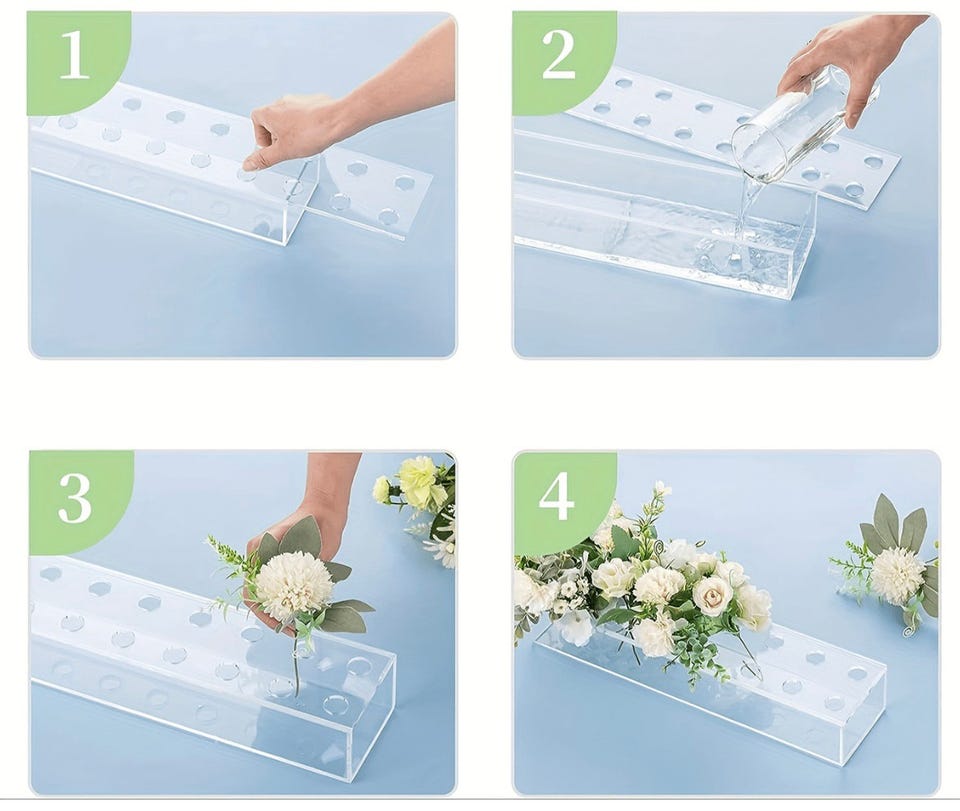 1

2

3

4