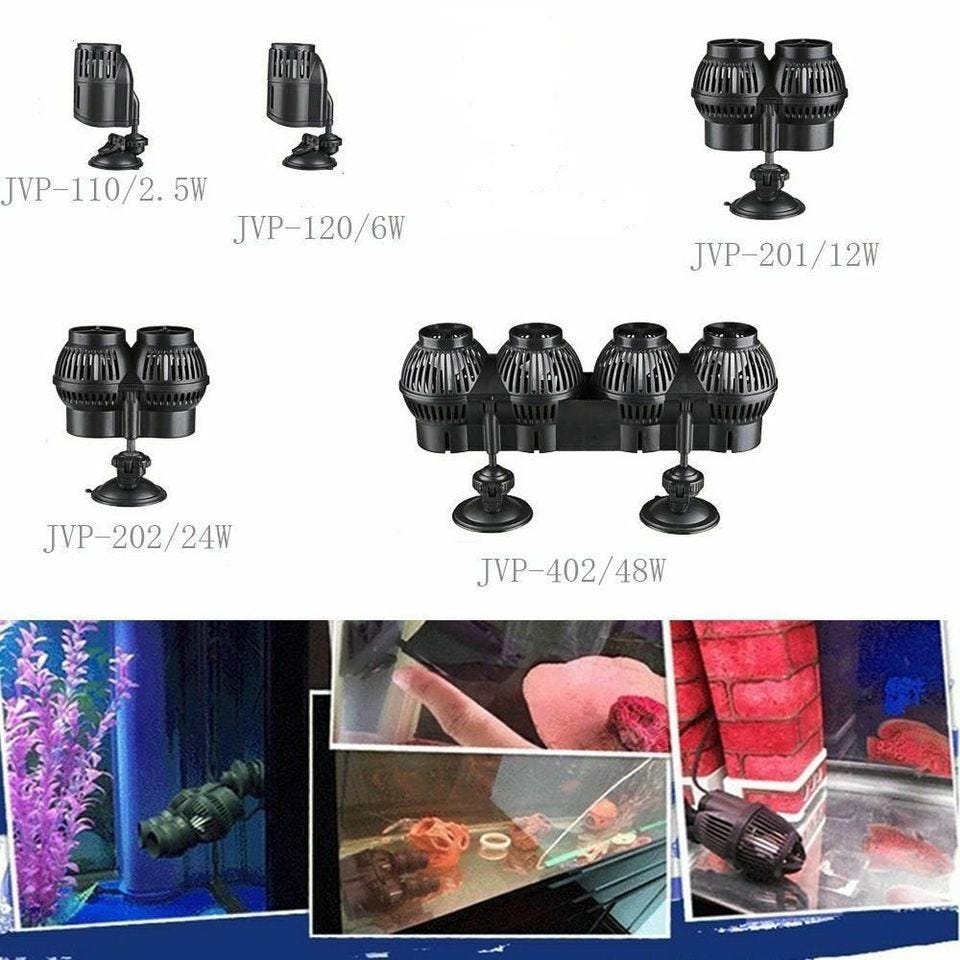 JVP-110/2.5W

JVP-120/6W

JVP-201/12W

JVP-202/24W

JVP-402/48W