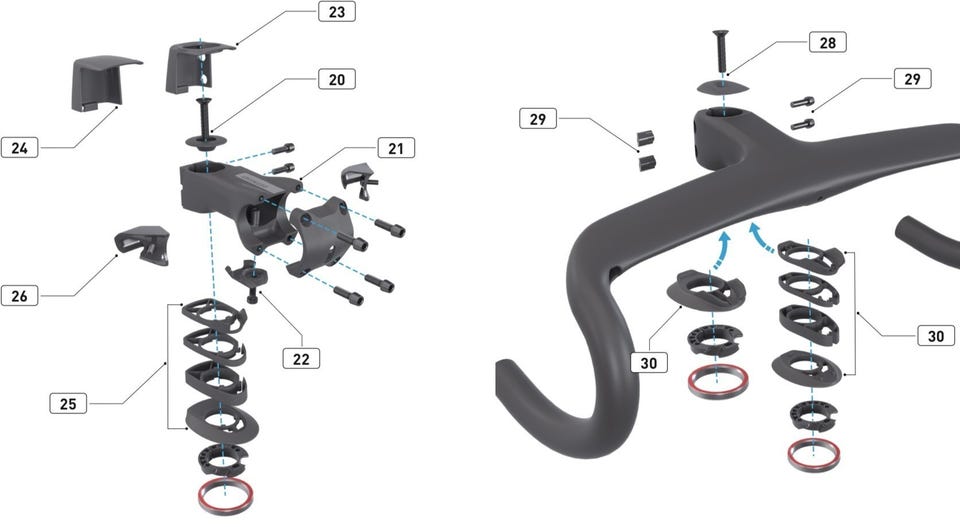 23
20
24
21
26
22
25
28
29
29
30
30