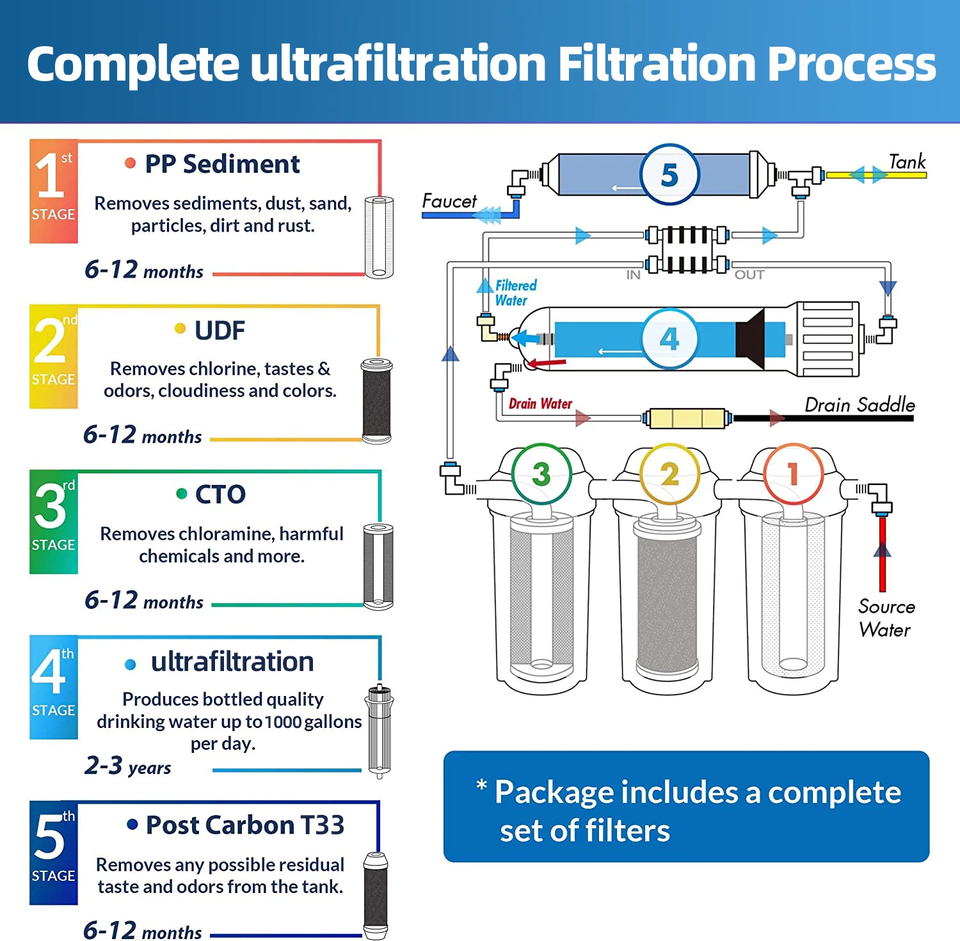 Complete ultrafiltration Filtration Process

1st STAGE
PP Sediment
Removes sediments, dust, sand, particles, dirt and rust.
6-12 months

2nd STAGE
UDF
Removes chlorine, tastes & odors, cloudiness and colors.
6-12 months

3rd STAGE
CTO
Removes chloramine, harmful chemicals and more.
6-12 months

4th STAGE
ultrafiltration
Produces bottled quality drinking water up to 1000 gallons per day.
2-3 years

5th STAGE
Post Carbon T33
Removes any possible residual taste and odors from the tank.
6-12 months

5
Tank
Faucet
IN
OUT
Filtered Water
4
Drain Water
Drain Saddle
3
2
1
Source Water

* Package includes a complete set of filters