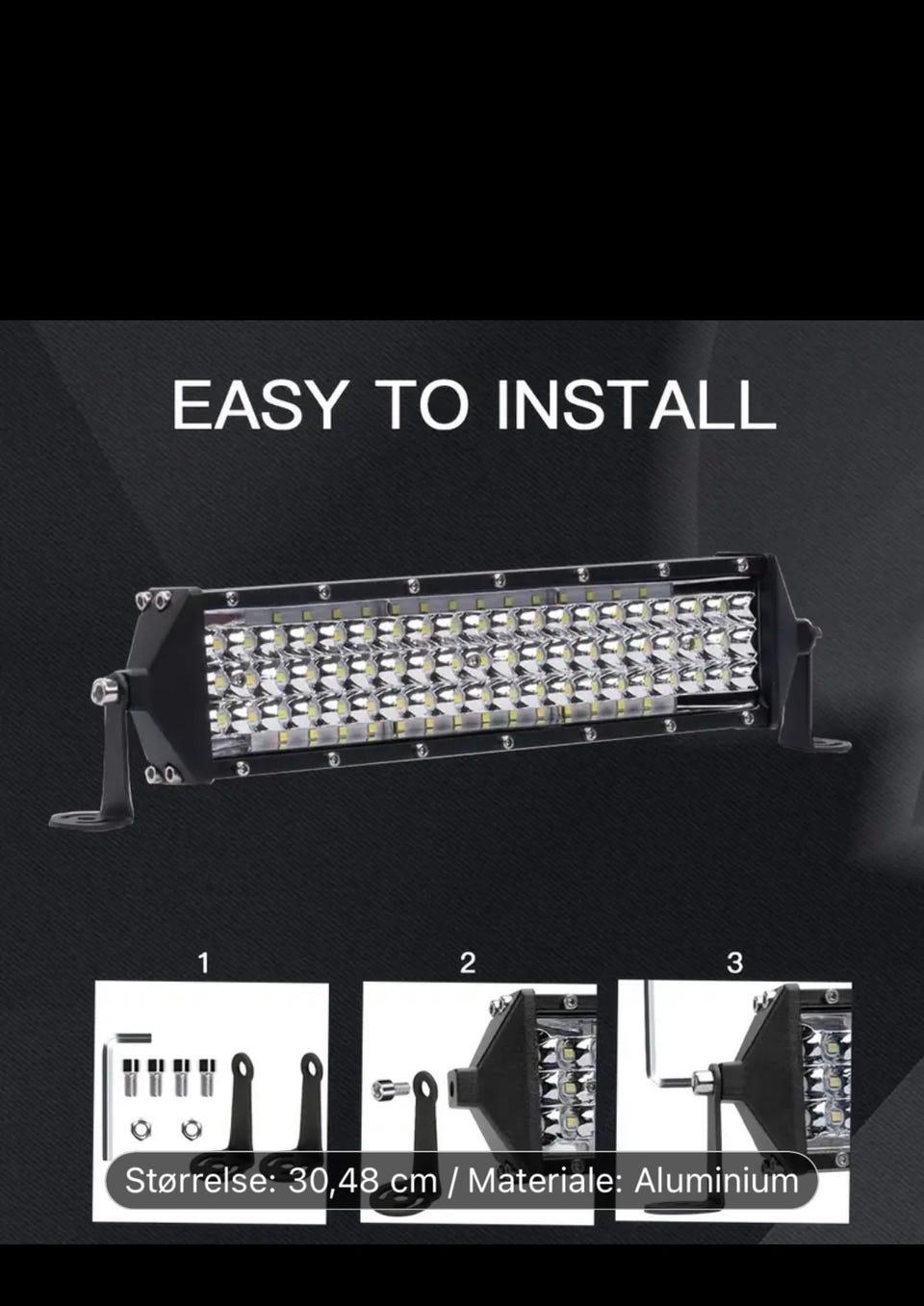 EASY TO INSTALL

1

2

3

Størrelse: 30,48 cm / Materiale: Aluminium