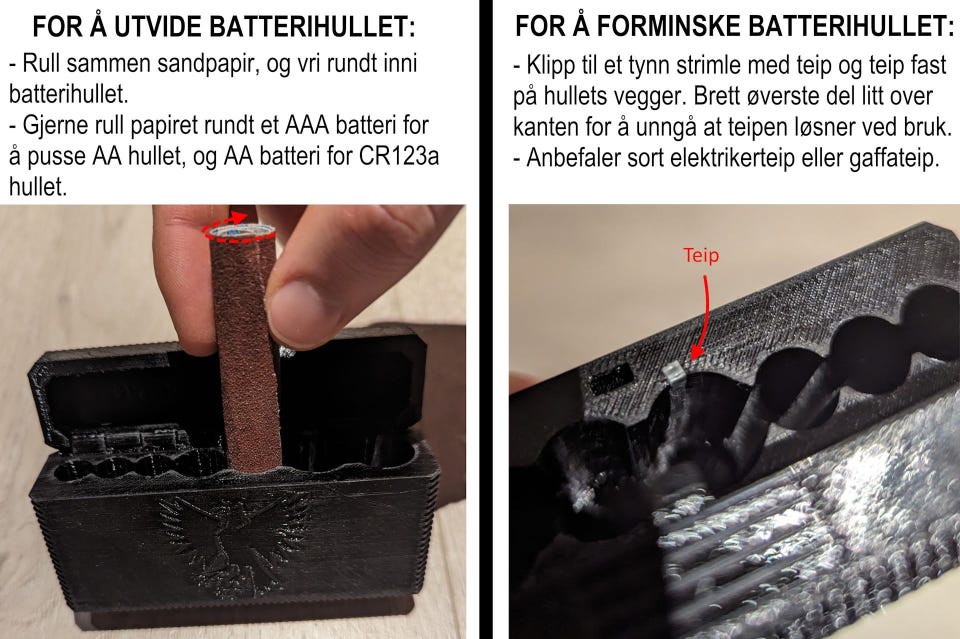 FOR Å UTVIDE BATTERIHULLET:

- Rull sammen sandpapir, og vri rundt inni batterihullet.
- Gjerne rull papiret rundt et AAA batteri for å pusse AA hullet, og AA batteri for CR123a hullet.

FOR Å FORMINSKE BATTERIHULLET:

- Klipp til et tynn strimle med teip og teip fast på hullets vegger. Brett øverste del litt over kanten for å unngå at teipen løsner ved bruk.
- Anbefaler sort elektrikerteip eller gaffateip.

Teip