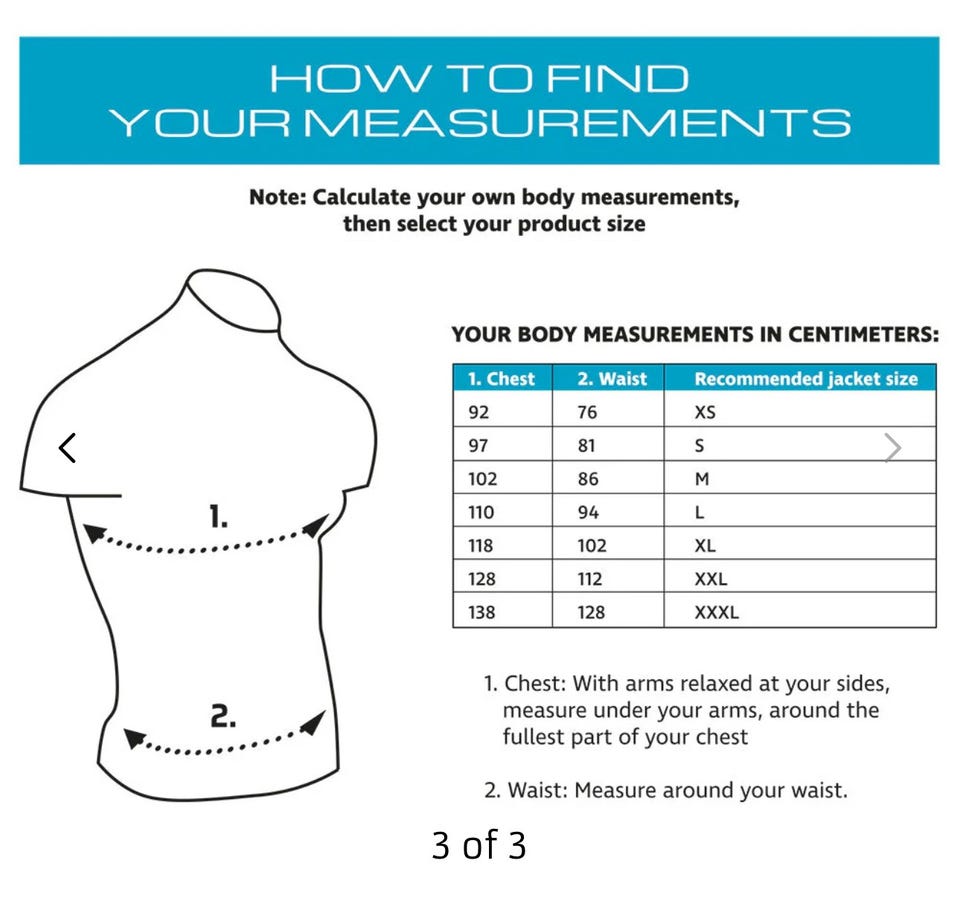 HOW TO FIND YOUR MEASUREMENTS

Note: Calculate your own body measurements, then select your product size

1.

2.

YOUR BODY MEASUREMENTS IN CENTIMETERS:

| 1. Chest | 2. Waist | Recommended jacket size |
|---|---|---|
| 92 | 76 | XS |
| 97 | 81 | S |
| 102 | 86 | M |
| 110 | 94 | L |
| 118 | 102 | XL |
| 128 | 112 | XXL |
| 138 | 128 | XXXL |

1. Chest: With arms relaxed at your sides, measure under your arms, around the fullest part of your chest

2. Waist: Measure around your waist.

3 of 3