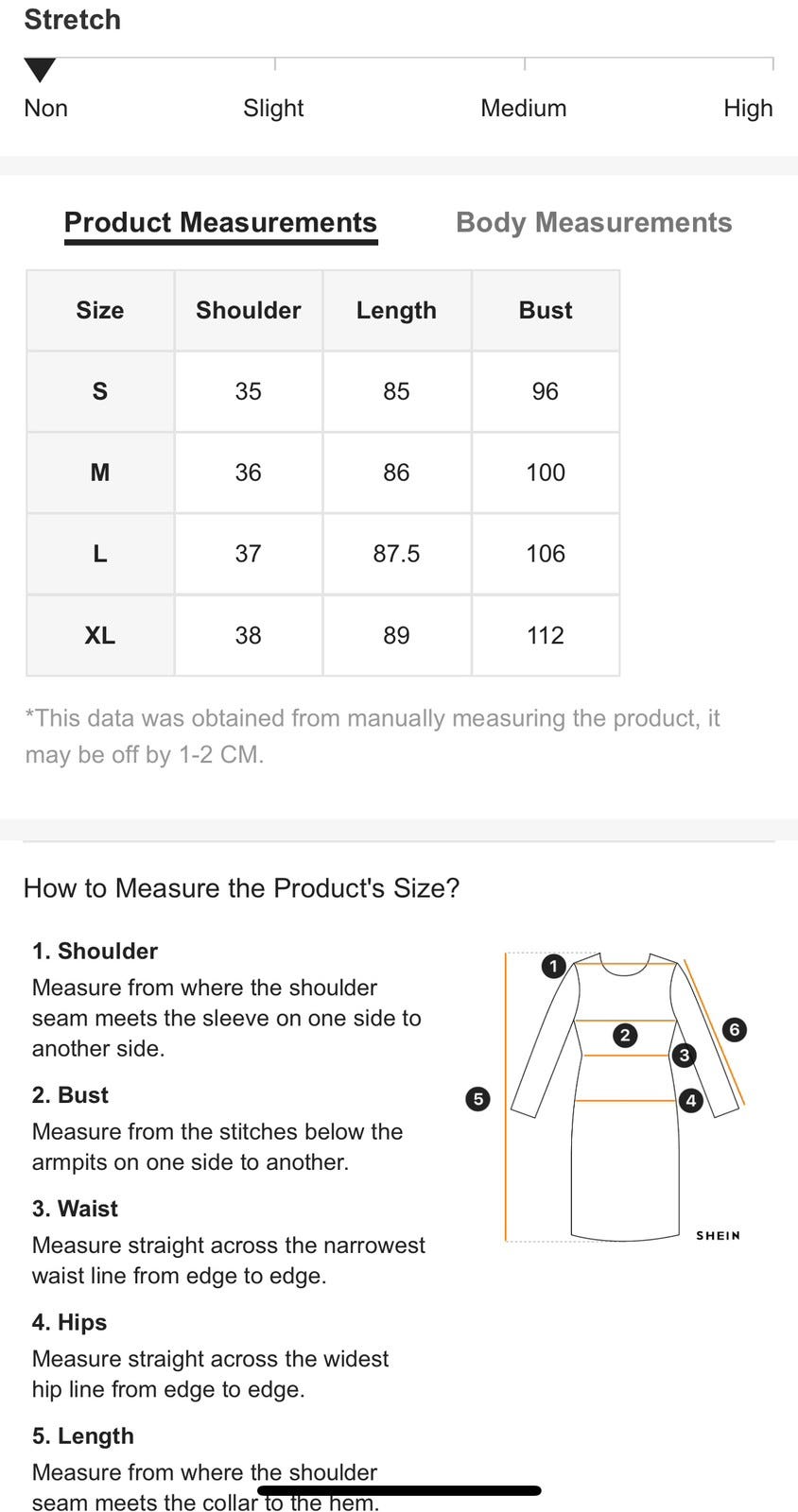 Stretch

Non Slight Medium High

Product Measurements Body Measurements

| Size | Shoulder | Length | Bust |
|---|---|---|---|
| S | 35 | 85 | 96 |
| M | 36 | 86 | 100 |
| L | 37 | 87.5 | 106 |
| XL | 38 | 89 | 112 |

*This data was obtained from manually measuring the product, it may be off by 1-2 CM.

How to Measure the Product's Size?

1. Shoulder
Measure from where the shoulder seam meets the sleeve on one side to another side.

2. Bust
Measure from the stitches below the armpits on one side to another.

3. Waist
Measure straight across the narrowest waist line from edge to edge.

4. Hips
Measure straight across the widest hip line from edge to edge.

5. Length
Measure from where the shoulder seam meets the collar to the hem.

1
2
3
4
5
6
SHEIN