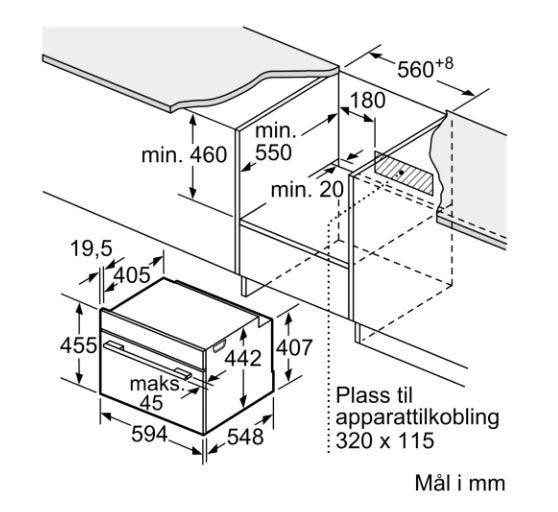 $560^{+8}$

180

min. 460

min. 550

min. 20

19,5

405

455

442

407

maks. 45

594

548

Plass til apparattilkobling 320 x 115

Mål i mm