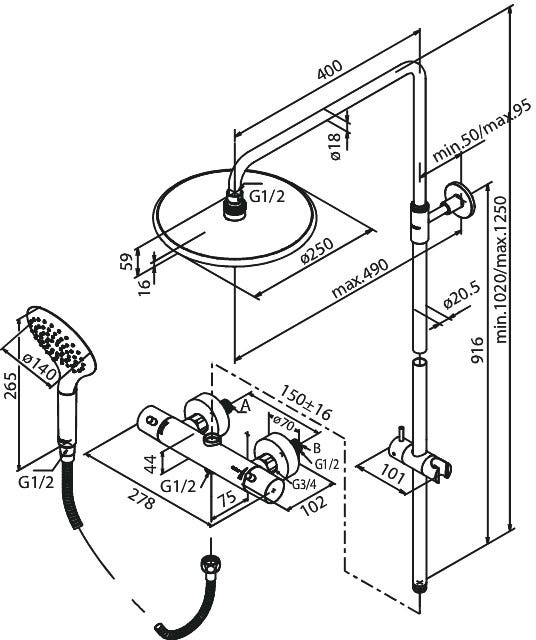 400
ø18
min.50/max.95
G1/2
59
16
ø250
max.490
ø20.5
min.1020/max.1250
916
ø140
265
G1/2
150±16
A
ø70
B
G1/2
G3/4
44
G1/2
278
75
102
101