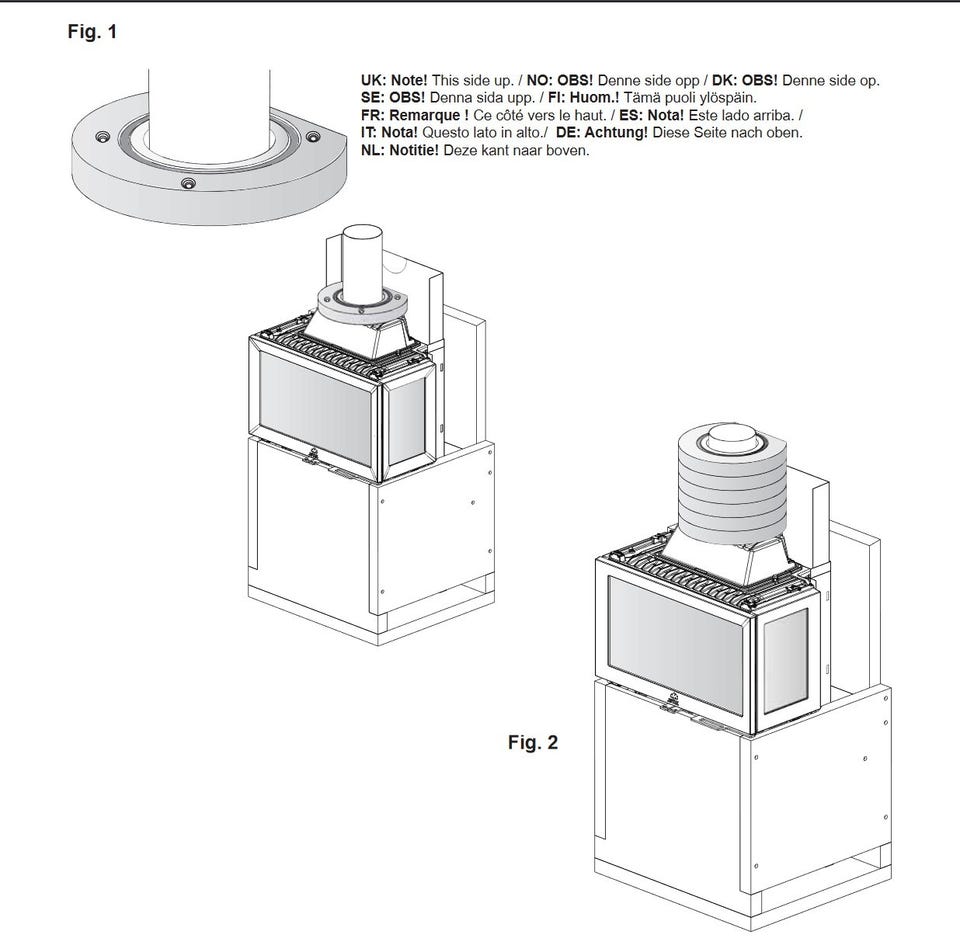 Fig. 1

UK: Note! This side up. / NO: OBS! Denne side opp / DK: OBS! Denne side op.
SE: OBS! Denna sida upp. / FI: Huom.! Tämä puoli ylöspäin.
FR: Remarque ! Ce côté vers le haut. / ES: Nota! Este lado arriba. /
IT: Nota! Questo lato in alto./ DE: Achtung! Diese Seite nach oben.
NL: Notitie! Deze kant naar boven.

Fig. 2