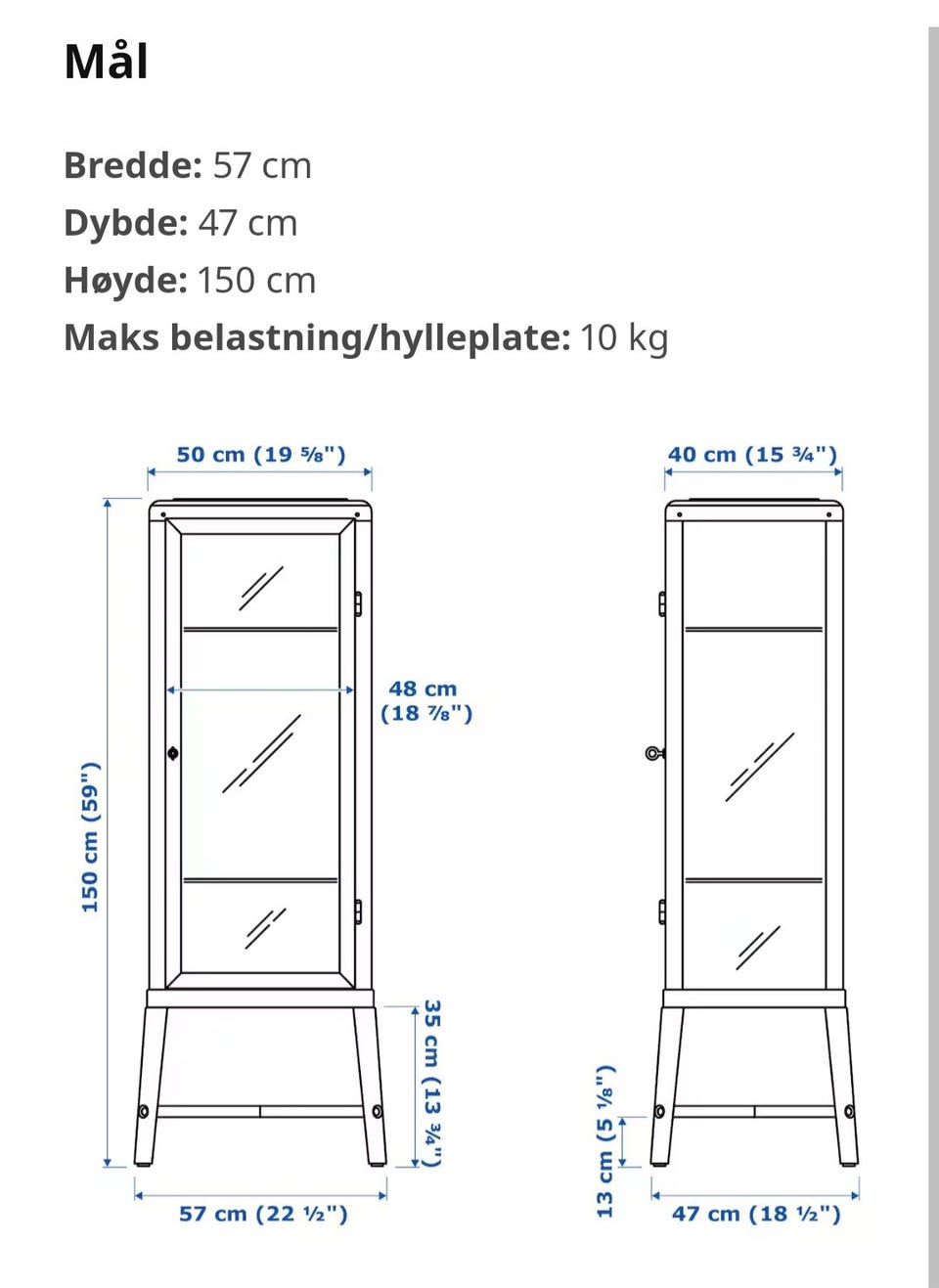 Mål

Bredde: 57 cm
Dybde: 47 cm
Høyde: 150 cm
Maks belastning/hylleplate: 10 kg

50 cm (19 ⅝")

48 cm (18 ⅞")

150 cm (59")

35 cm (13 ¾")

57 cm (22 ½")

40 cm (15 ¾")

13 cm (5 ⅛")

47 cm (18 ½")