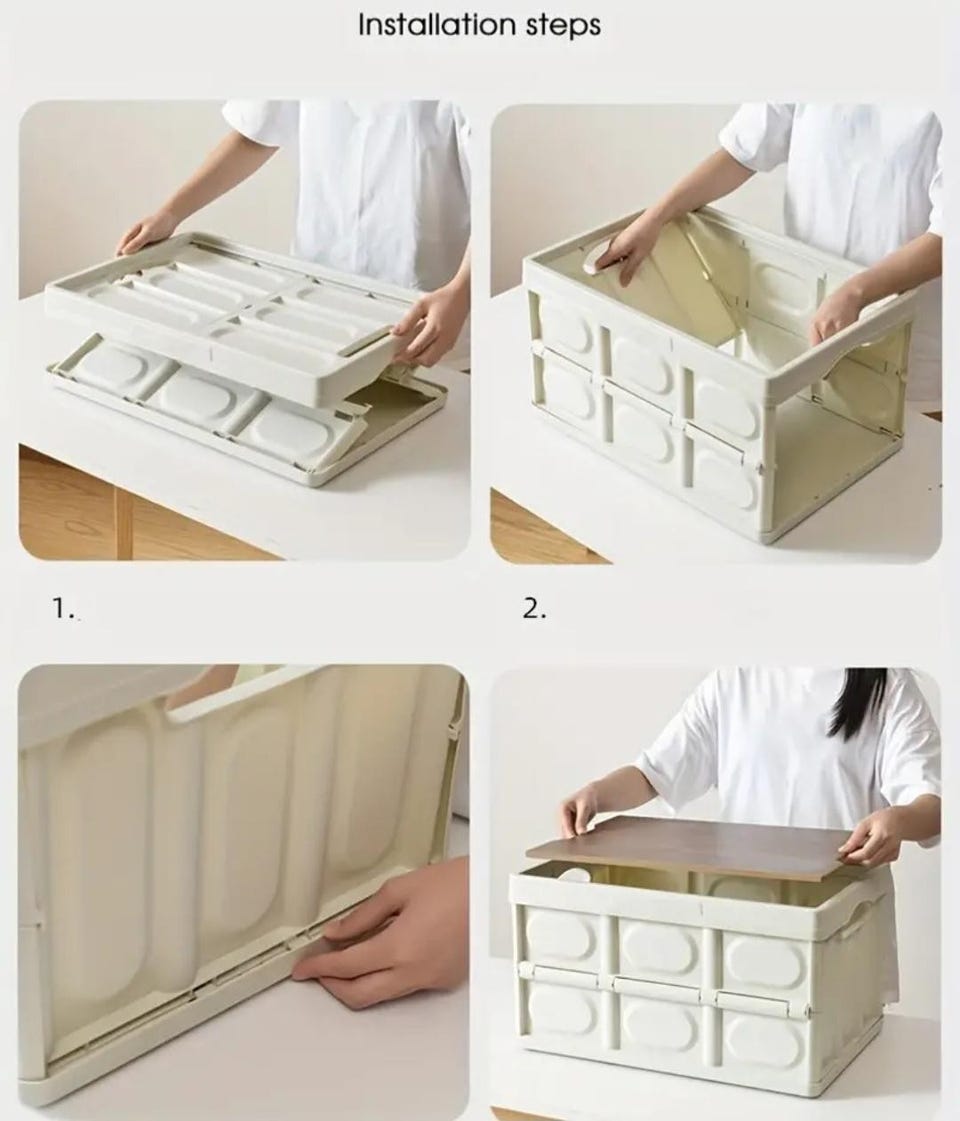 Installation steps

1.

2.