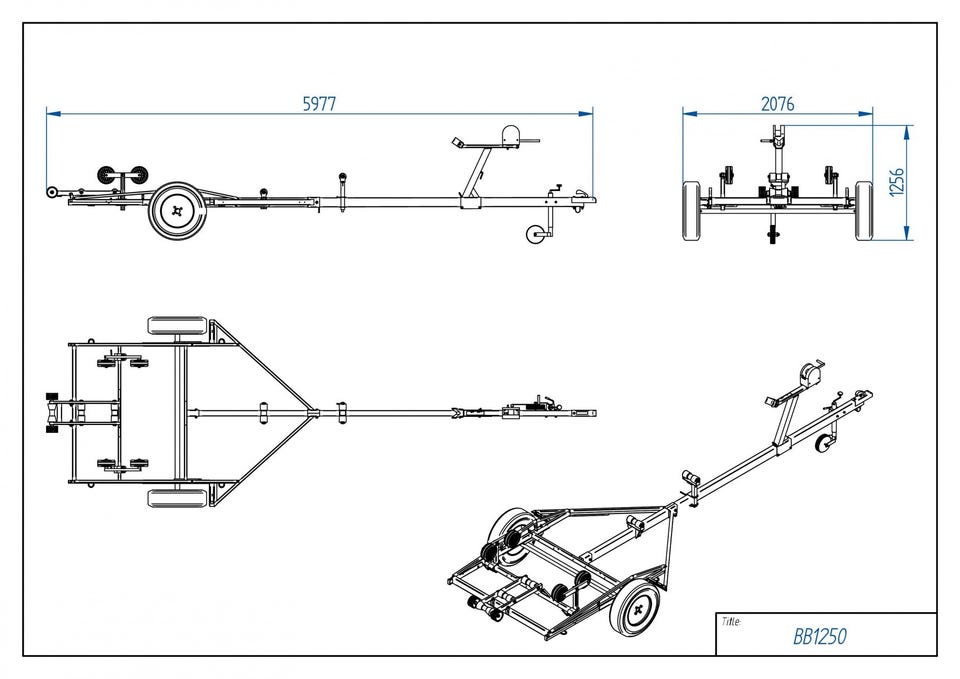 5977

2076

1256

Title:
BB1250