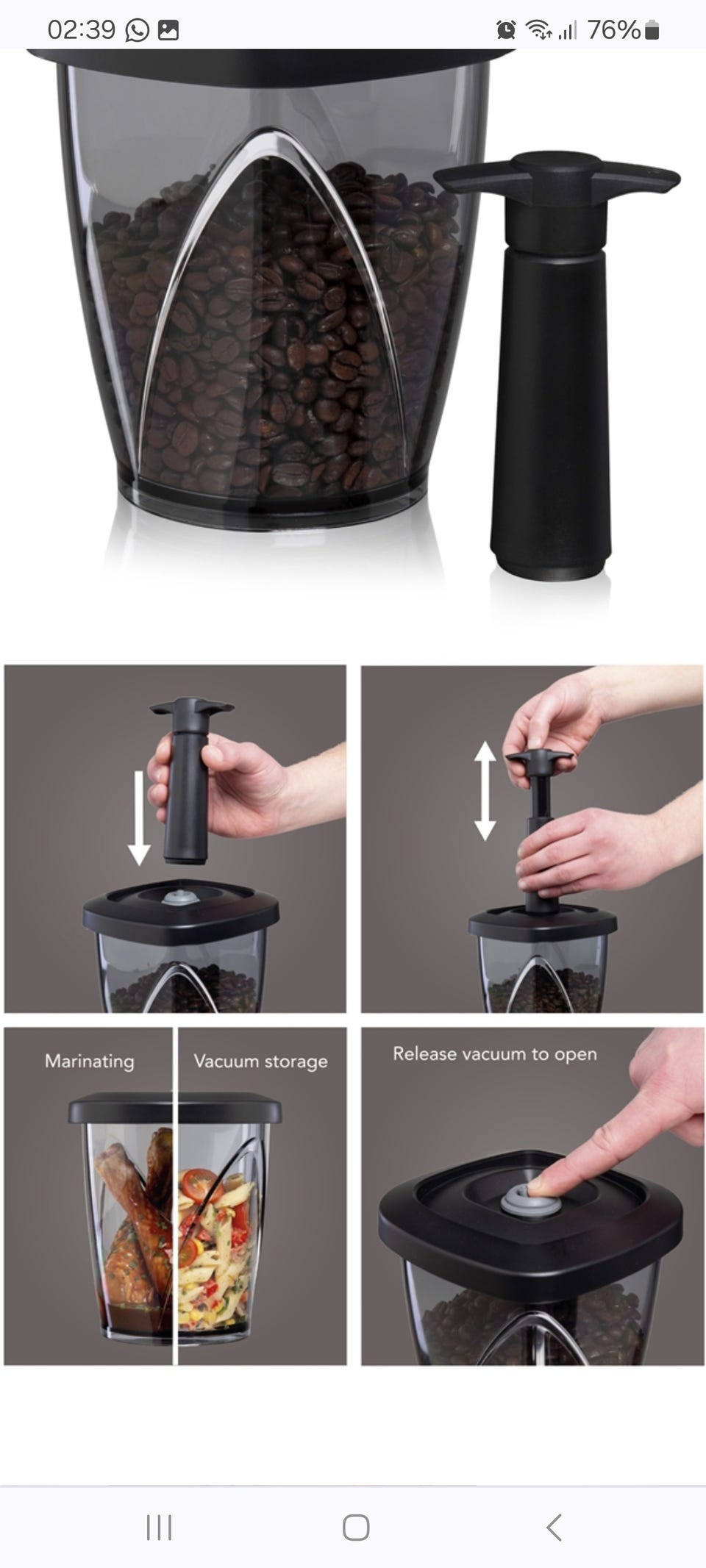 02:39 76%

Marinating

Vacuum storage

Release vacuum to open