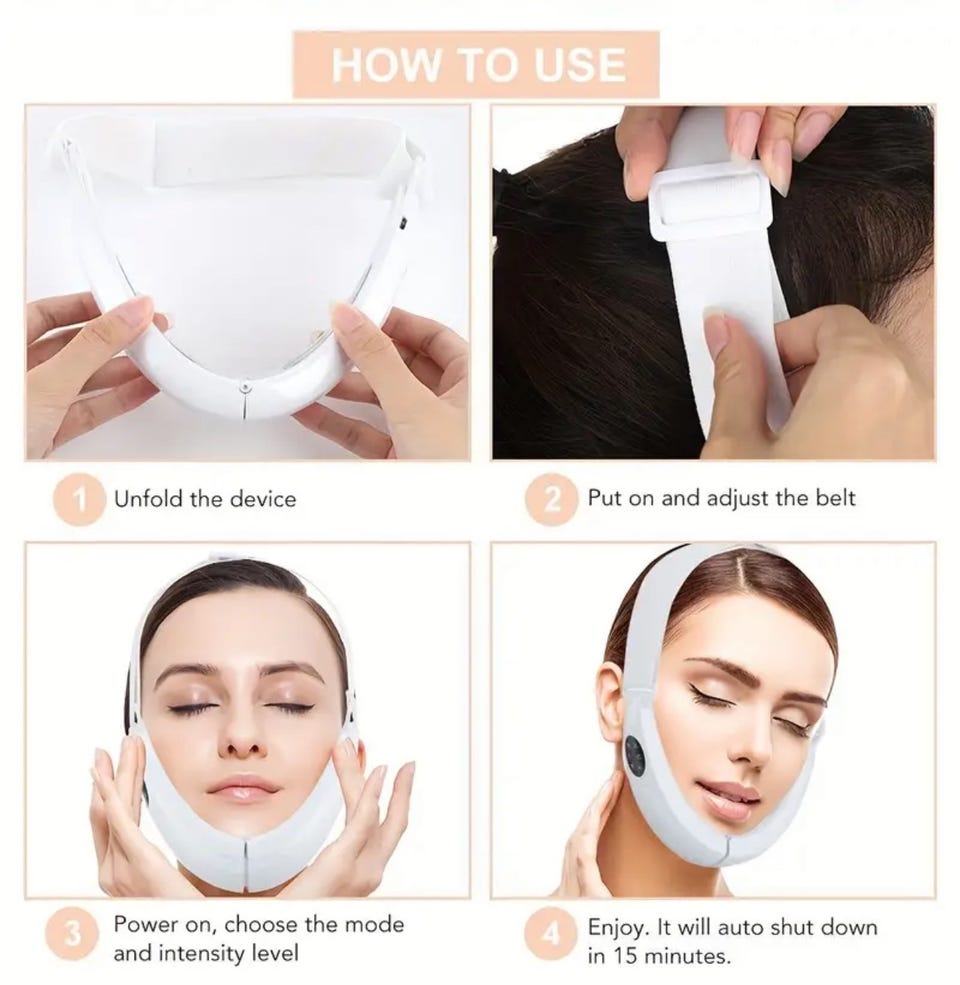 HOW TO USE

1 Unfold the device

2 Put on and adjust the belt

3 Power on, choose the mode and intensity level

4 Enjoy. It will auto shut down in 15 minutes.