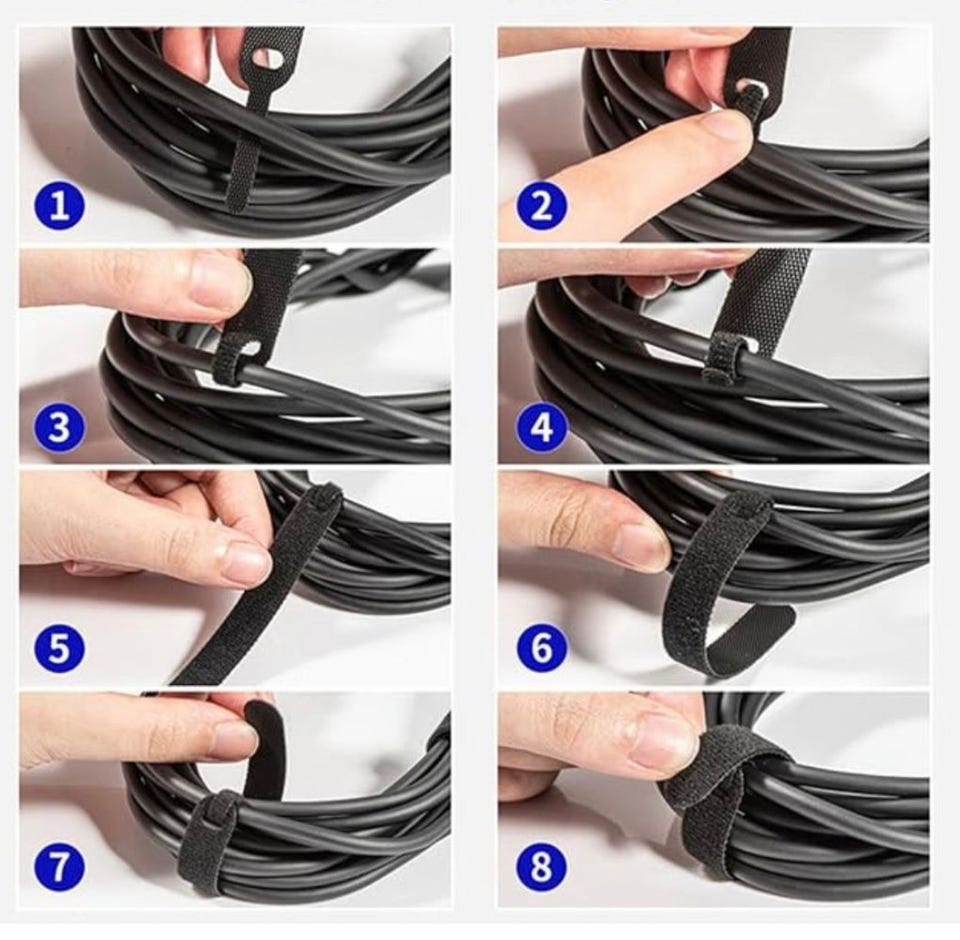 1

2

3

4

5

6

7

8