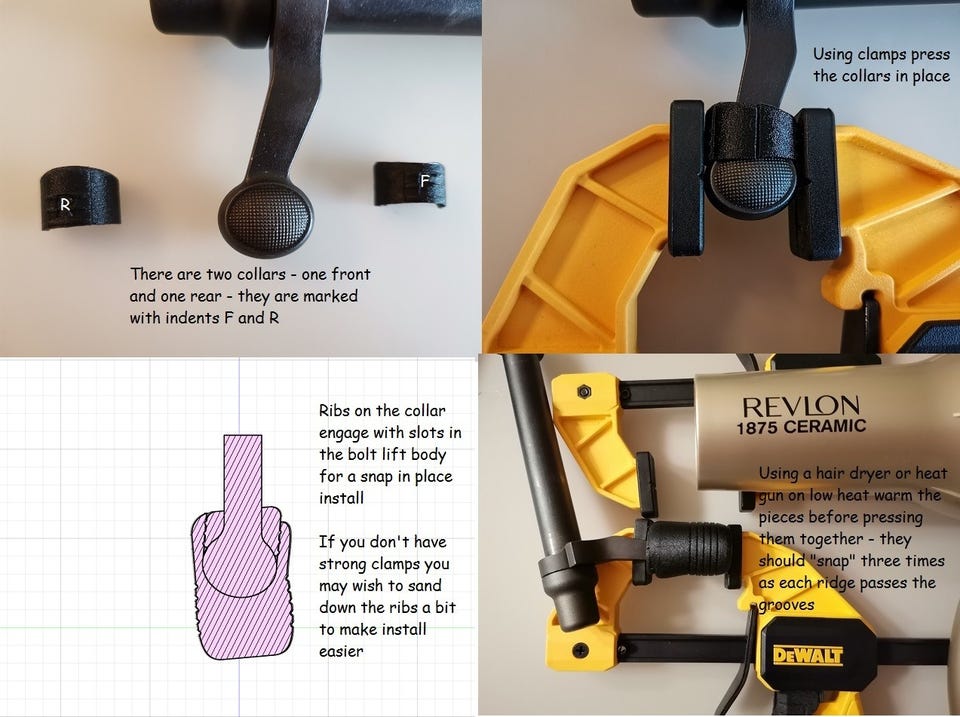 R

F

There are two collars - one front and one rear - they are marked with indents F and R

Using clamps press the collars in place

Ribs on the collar engage with slots in the bolt lift body for a snap in place install

If you don't have strong clamps you may wish to sand down the ribs a bit to make install easier

REVLON
1875 CERAMIC

Using a hair dryer or heat gun on low heat warm the pieces before pressing them together - they should "snap" three times as each ridge passes the grooves

DEWALT