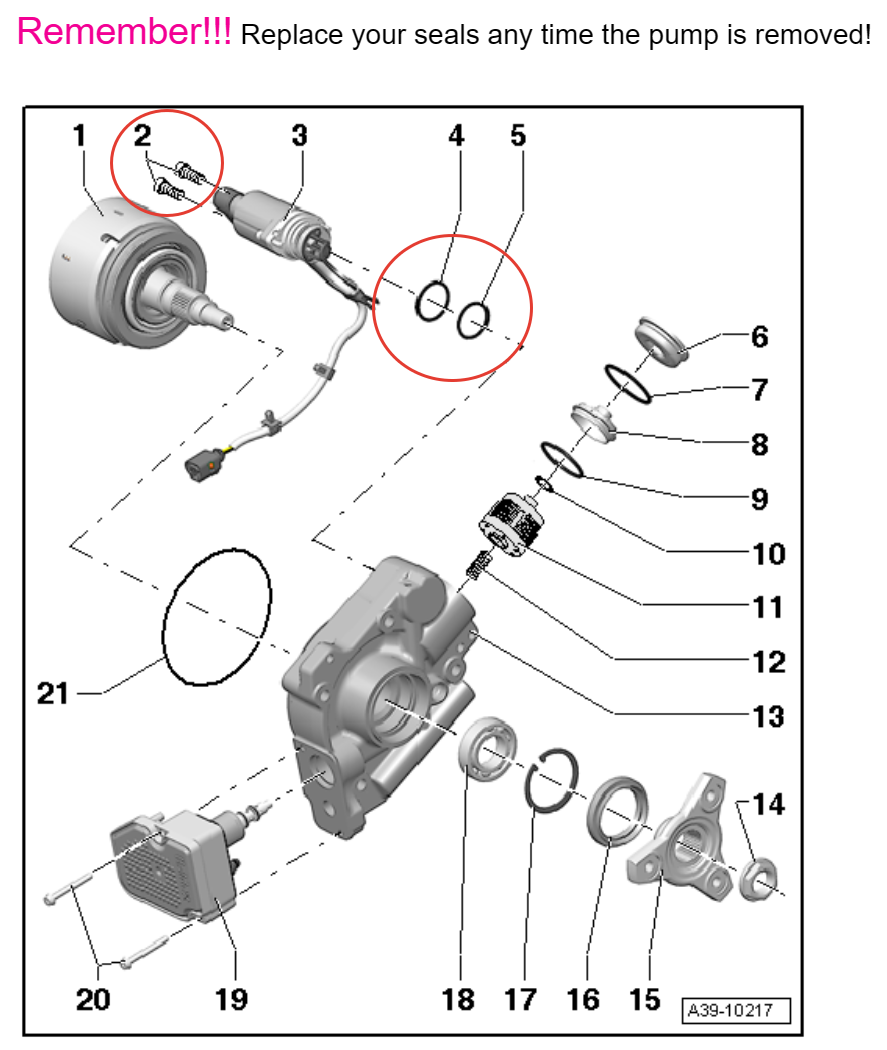 Remember!!! Replace your seals any time the pump is removed!

1
2
3
4
5
6
7
8
9
10
11
12
13
14
21
20
19
18
17
16
15
A39-10217