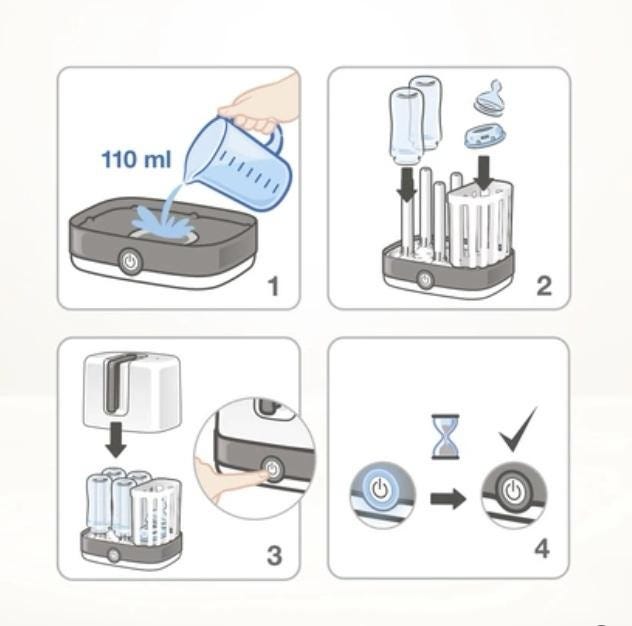 110 ml

1

2

3

4