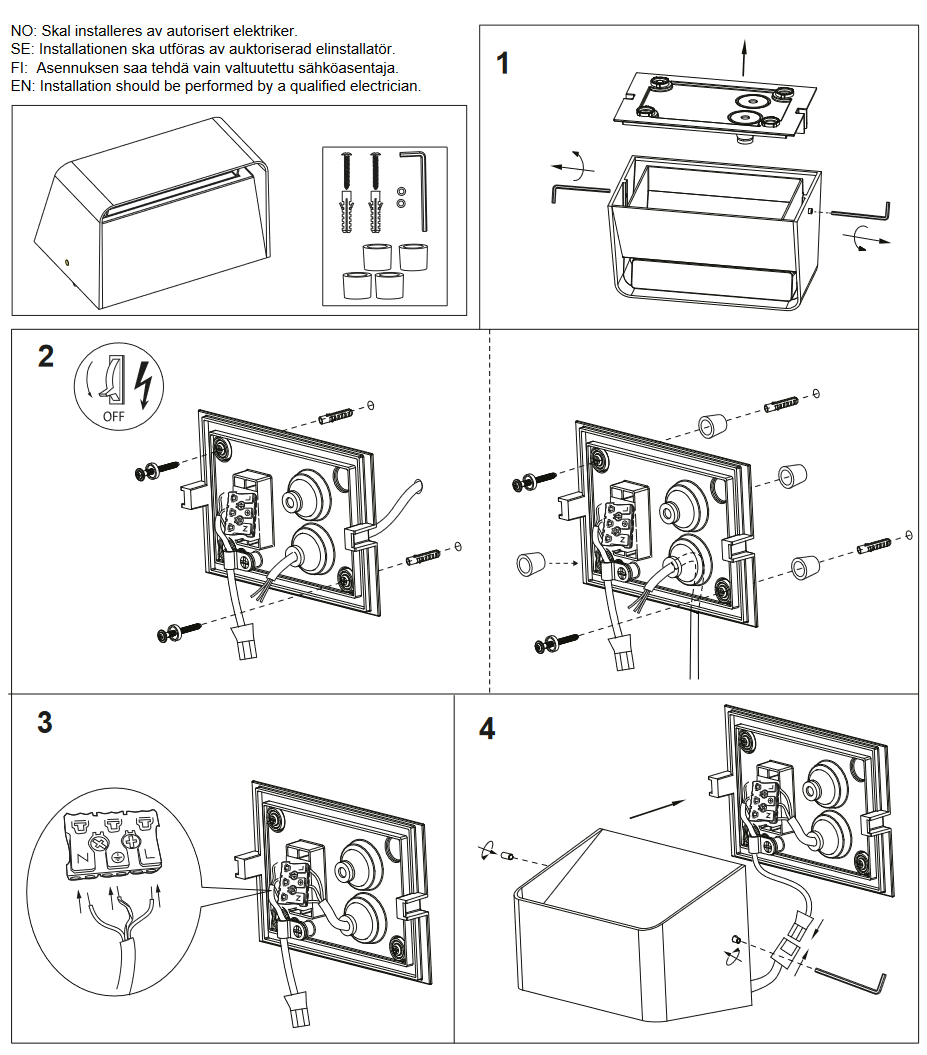 NO: Skal installeres av autorisert elektriker.
SE: Installationen ska utföras av auktoriserad elinstallatör.
FI: Asennuksen saa tehdä vain valtuutettu sähköasentaja.
EN: Installation should be performed by a qualified electrician.

1

2

OFF

3

N L

4