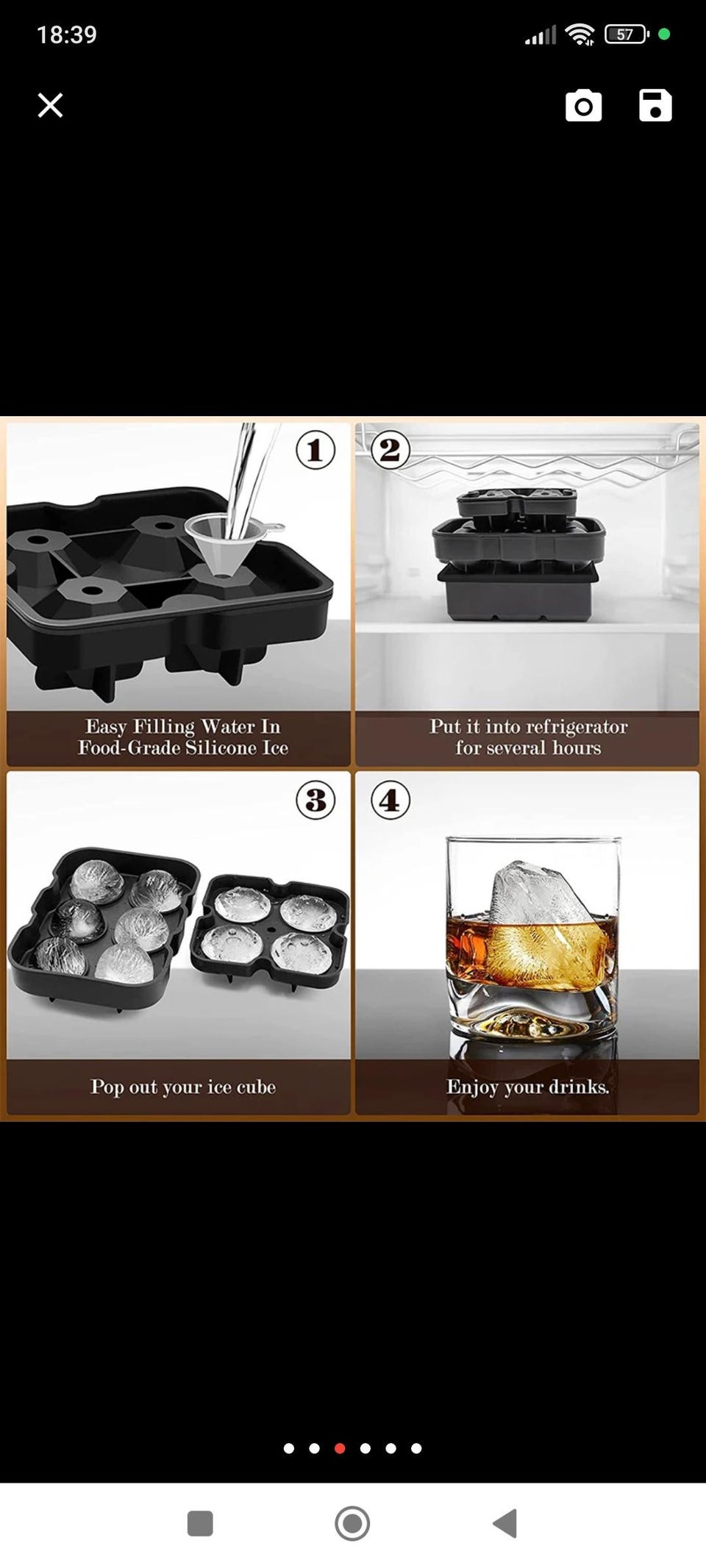 18:39

57

①

Easy Filling Water In Food-Grade Silicone Ice

②

Put it into refrigerator for several hours

③

Pop out your ice cube

④

Enjoy your drinks.