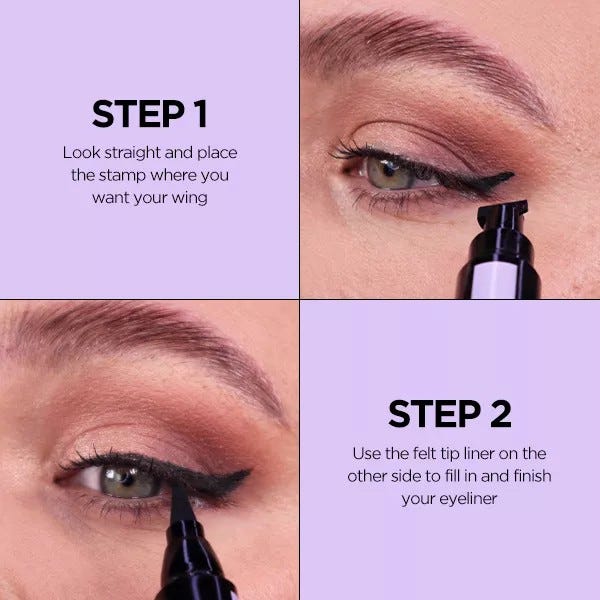 STEP 1
Look straight and place the stamp where you want your wing

STEP 2
Use the felt tip liner on the other side to fill in and finish your eyeliner