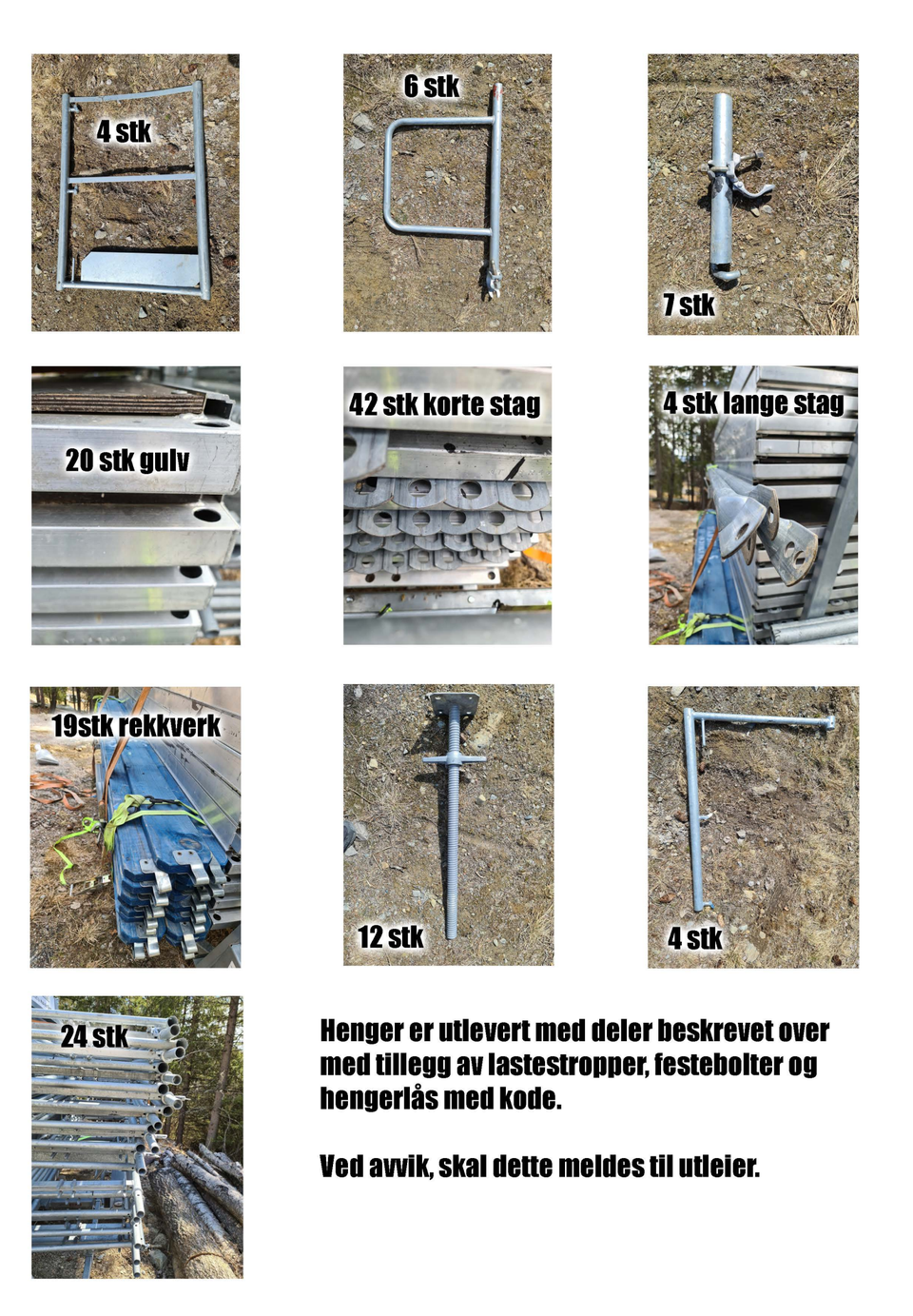 4 stk

6 stk

7 stk

20 stk gulv

42 stk korte stag

4 stk lange stag

19stk rekkverk

12 stk

4 stk

24 stk

Henger er utlevert med deler beskrevet over med tillegg av lastestropper, festebolter og hengerlås med kode.

Ved avvik, skal dette meldes til utleier.