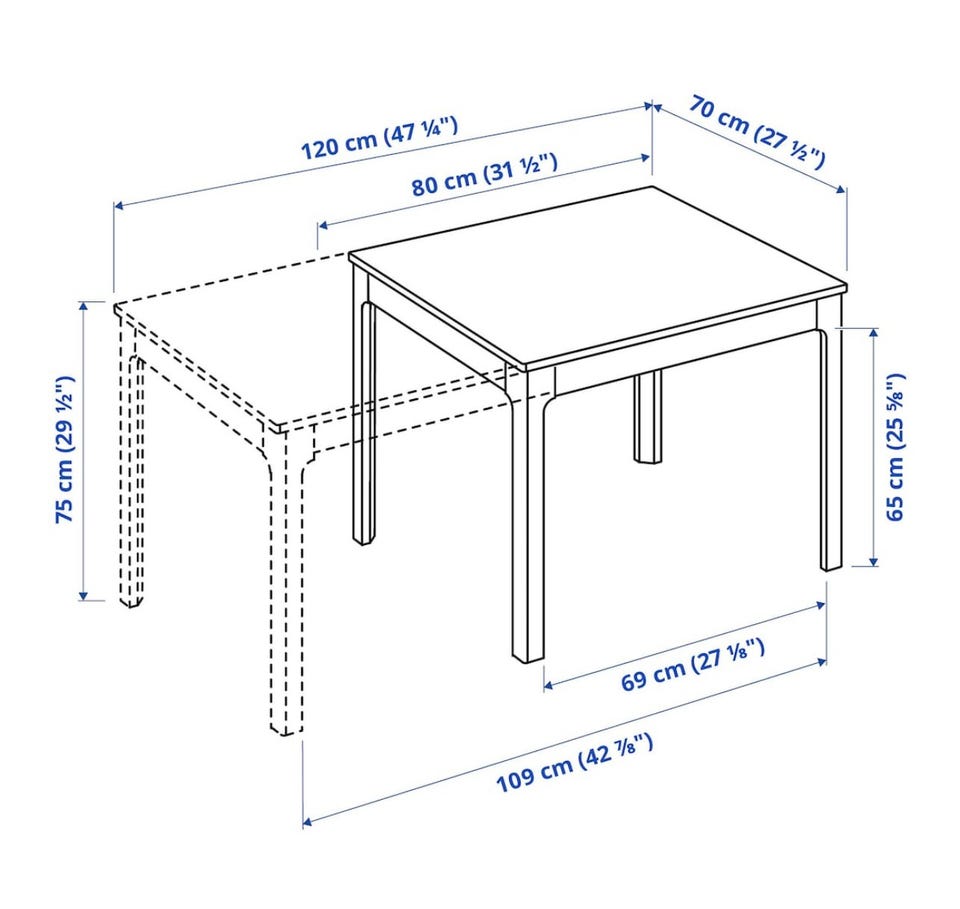 120 cm (47 ¼")

80 cm (31 ½")

70 cm (27 ½")

75 cm (29 ½")

65 cm (25 ⅝")

69 cm (27 ⅛")

109 cm (42 ⅞")